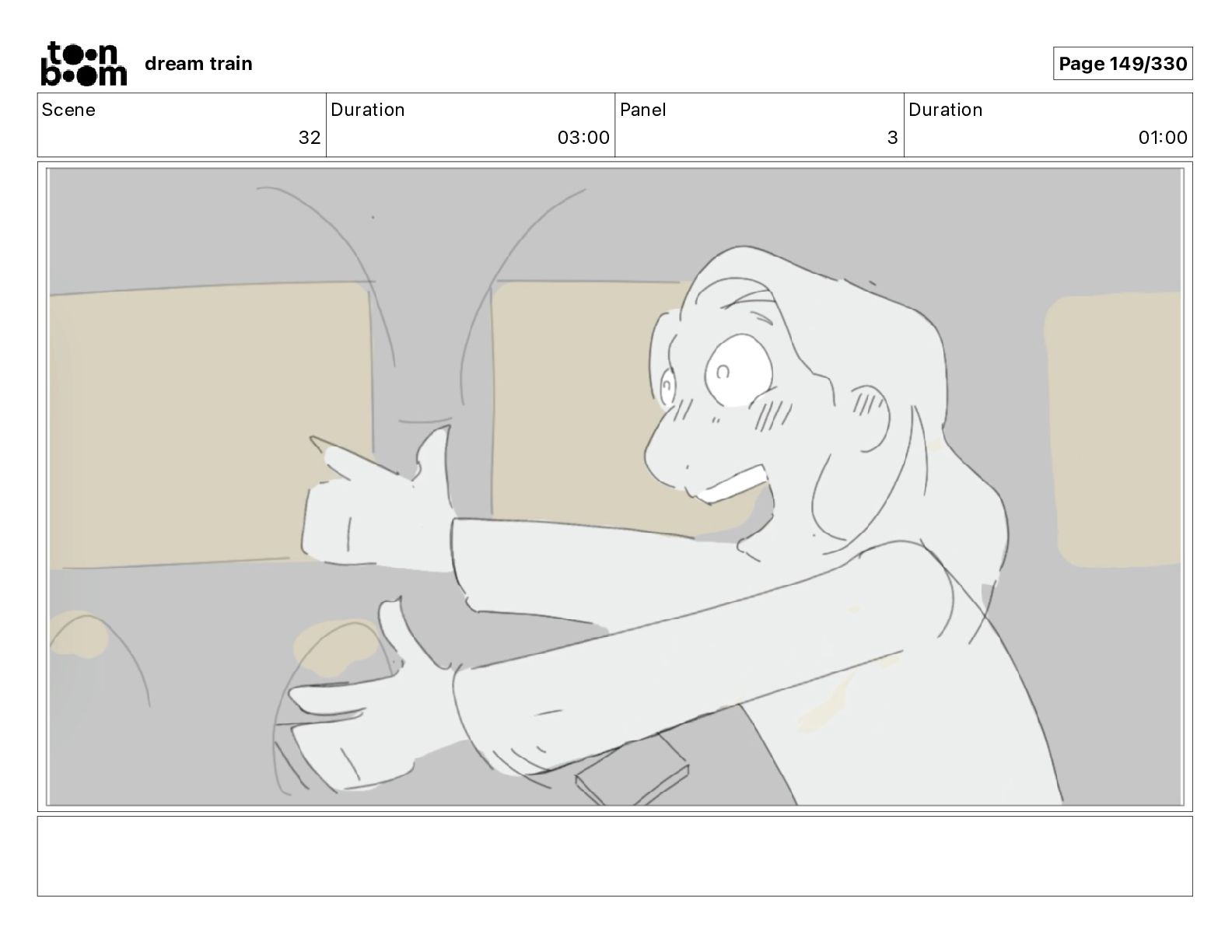 toon boom dream train

Page 149/330

| Scene | Duration | Panel | Duration |
|---|---|---|---|
| 32 | 03:00 | 3 | 01:00 |