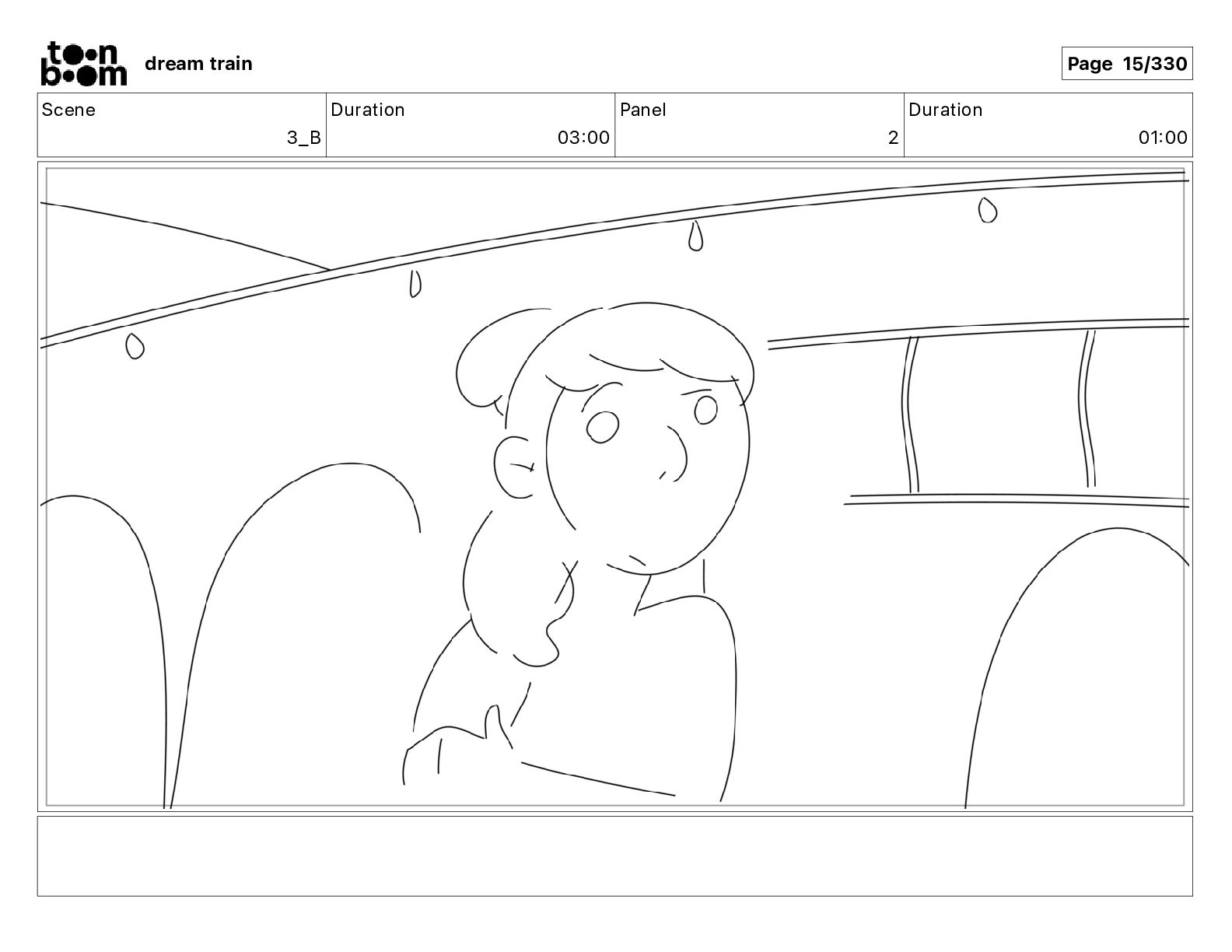 toon boom dream train

Page 15/330

| Scene | Duration | Panel | Duration |
|---|---|---|---|
| 3_B | 03:00 | 2 | 01:00 |