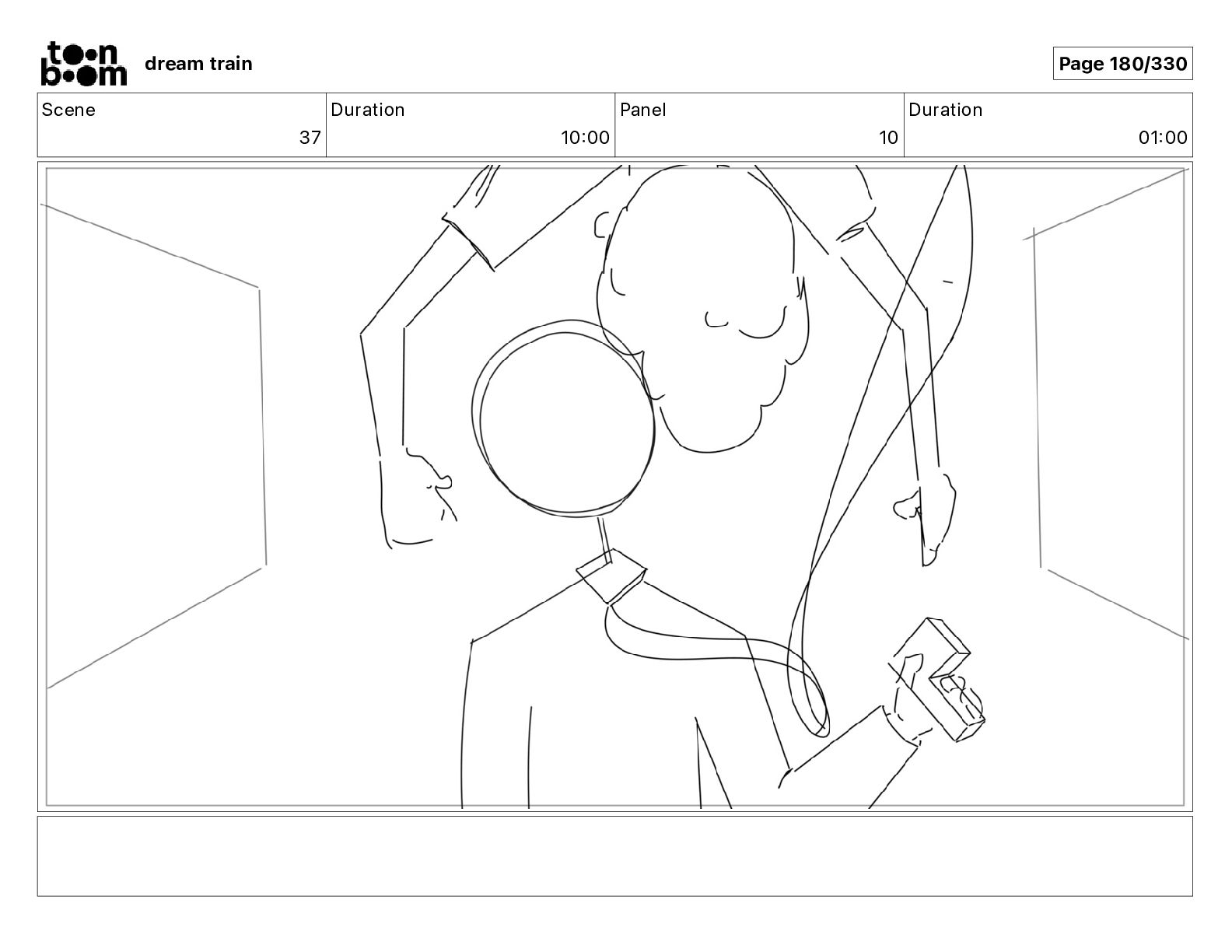 toon boom dream train

Page 180/330

| Scene | Duration | Panel | Duration |
|---|---|---|---|
| 37 | 10:00 | 10 | 01:00 |