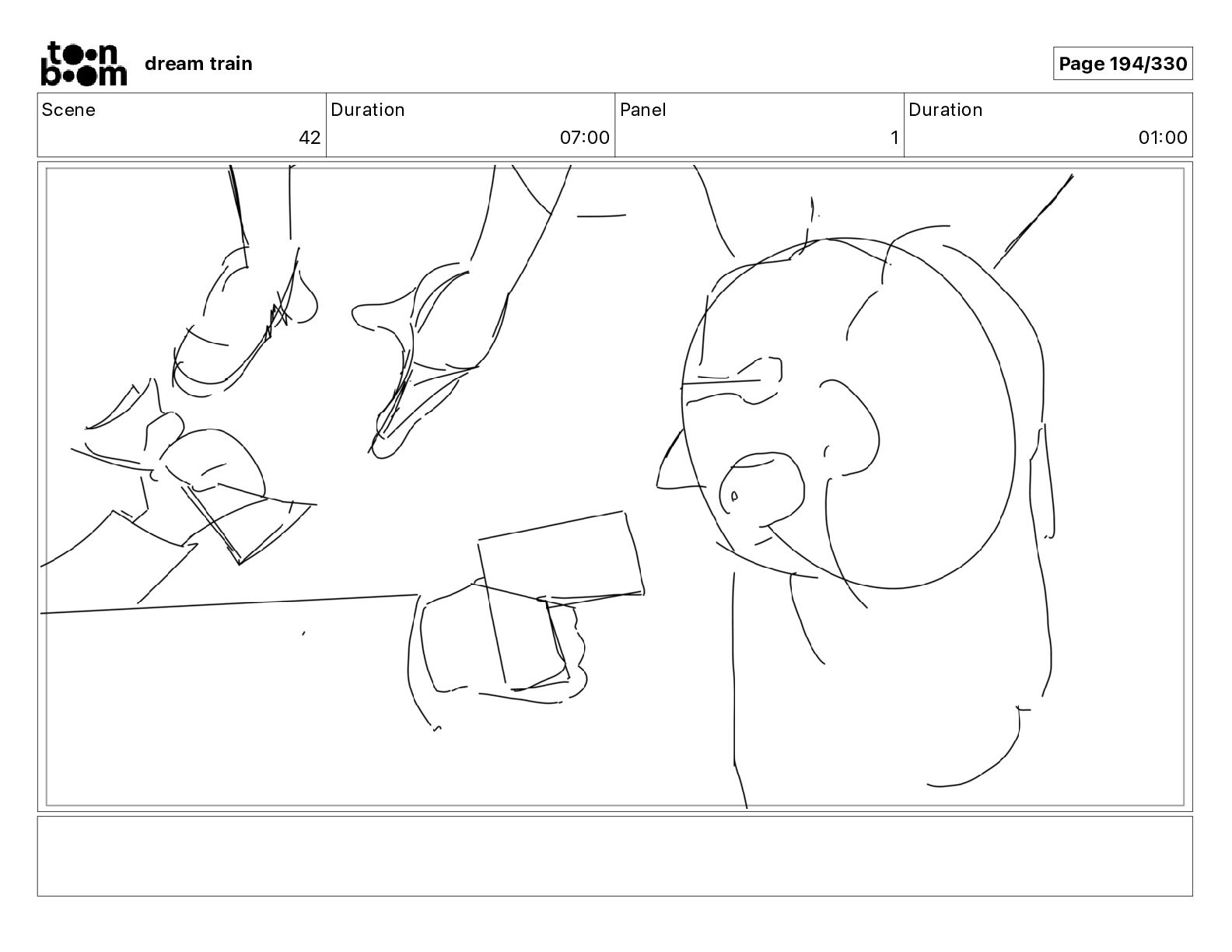 toon boom dream train

Page 194/330

| Scene | Duration | Panel | Duration |
|---|---|---|---|
| 42 | 07:00 | 1 | 01:00 |