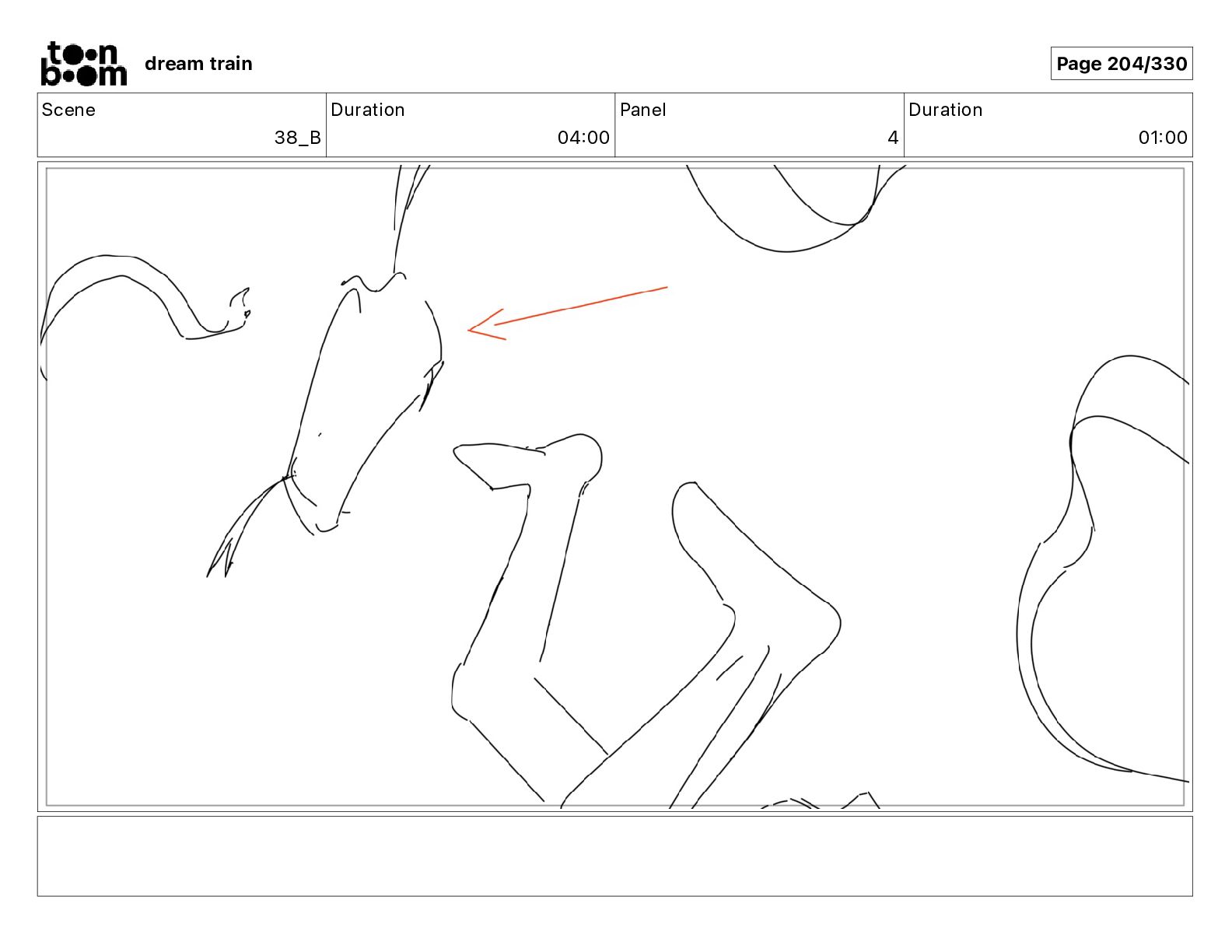 toon boom dream train

Page 204/330

| Scene | Duration | Panel | Duration |
|---|---|---|---|
| 38_B | 04:00 | 4 | 01:00 |