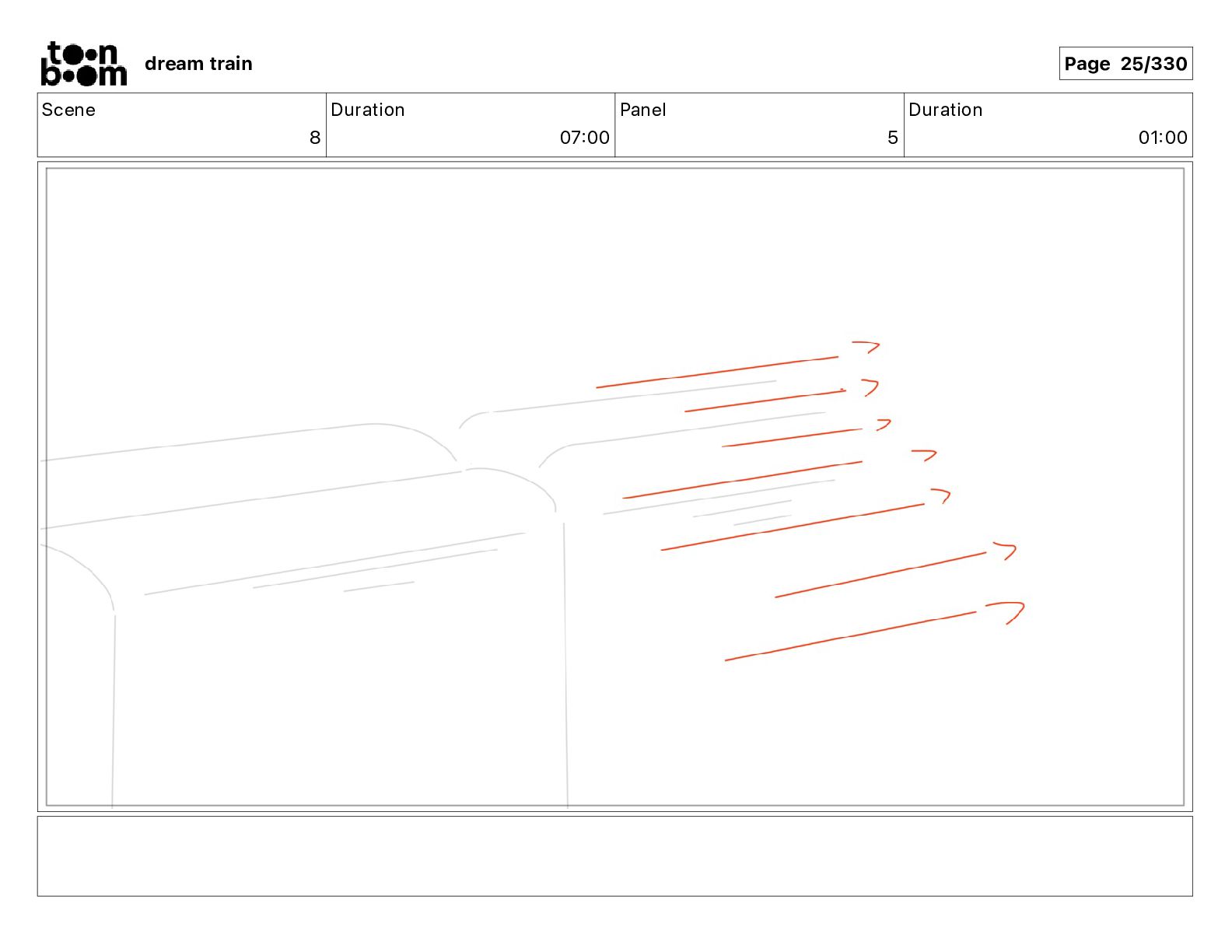 toon boom dream train

Page 25/330

| Scene | Duration | Panel | Duration |
|---|---|---|---|
| 8 | 07:00 | 5 | 01:00 |