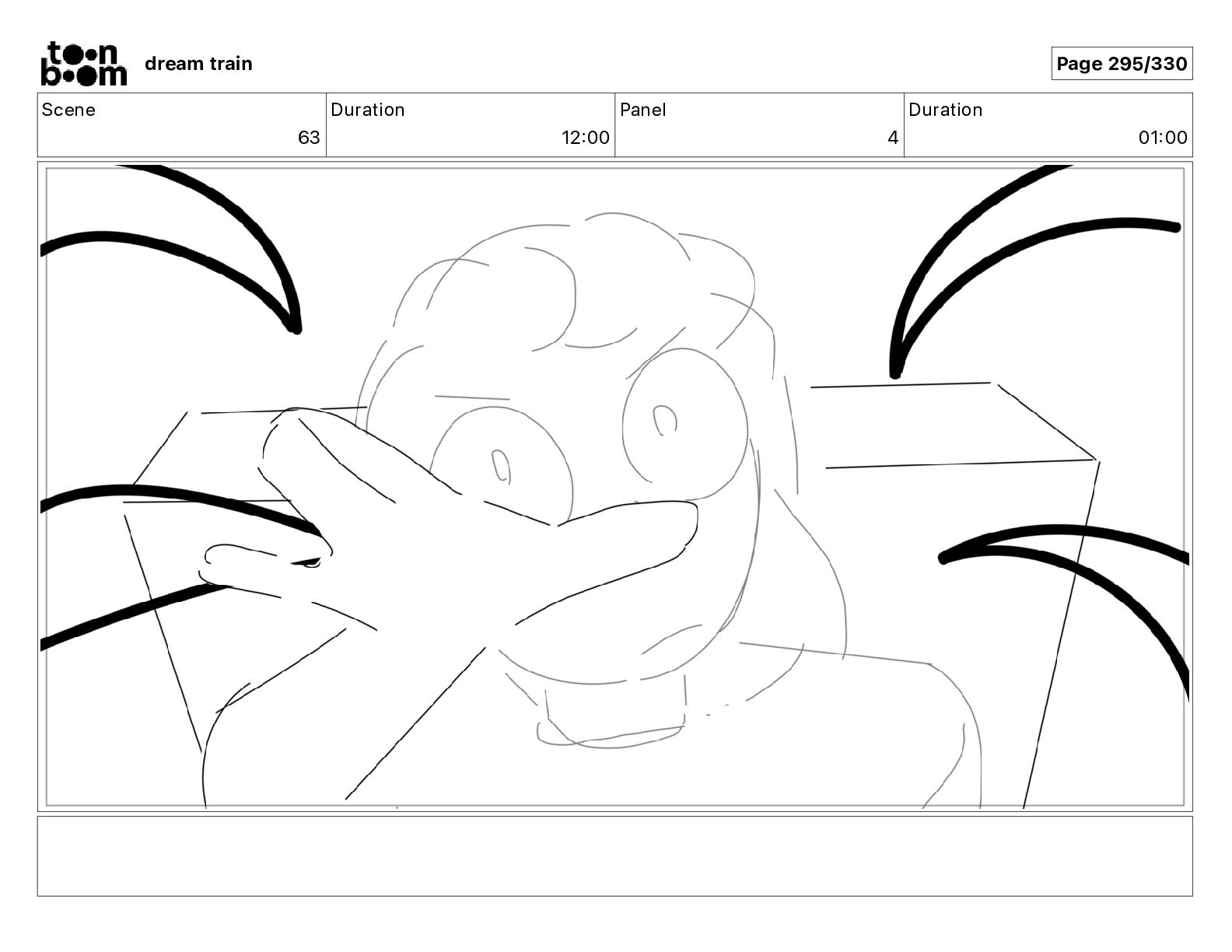 toon boom dream train

Page 295/330

| Scene | Duration | Panel | Duration |
|---|---|---|---|
| 63 | 12:00 | 4 | 01:00 |