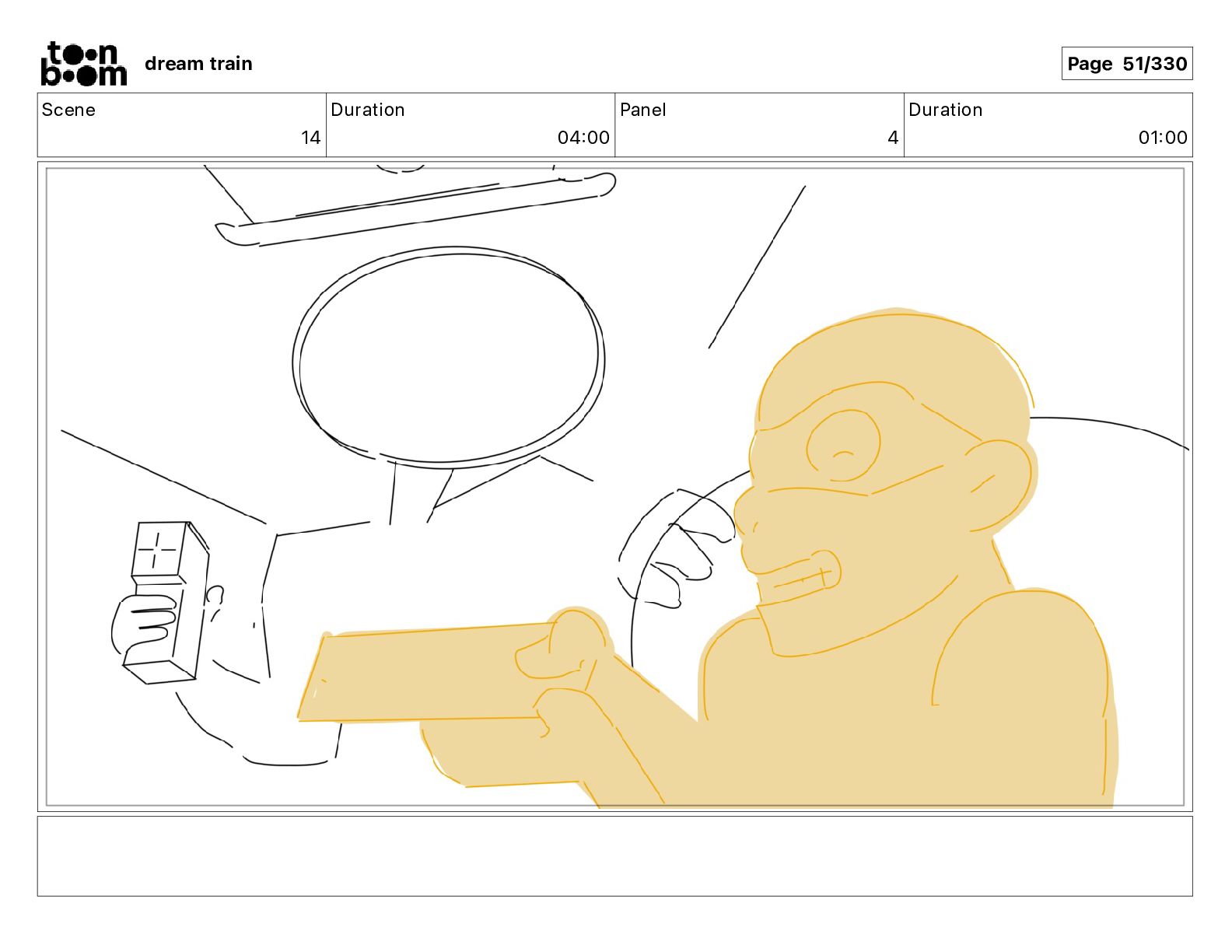 toon boom dream train

Page 51/330

| Scene | Duration | Panel | Duration |
|---|---|---|---|
| 14 | 04:00 | 4 | 01:00 |