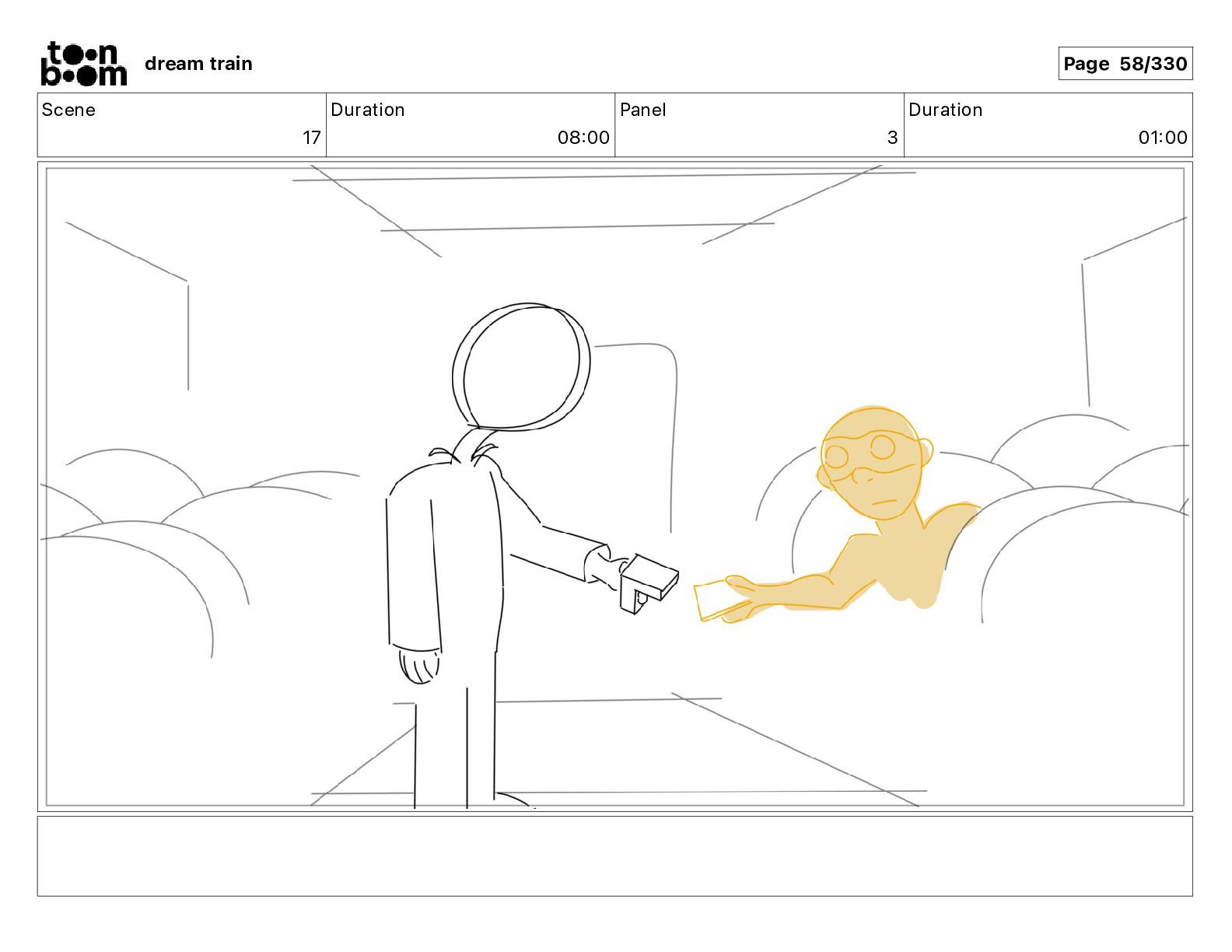 toon boom dream train

Page 58/330

| Scene | Duration | Panel | Duration |
|---|---|---|---|
| 17 | 08:00 | 3 | 01:00 |