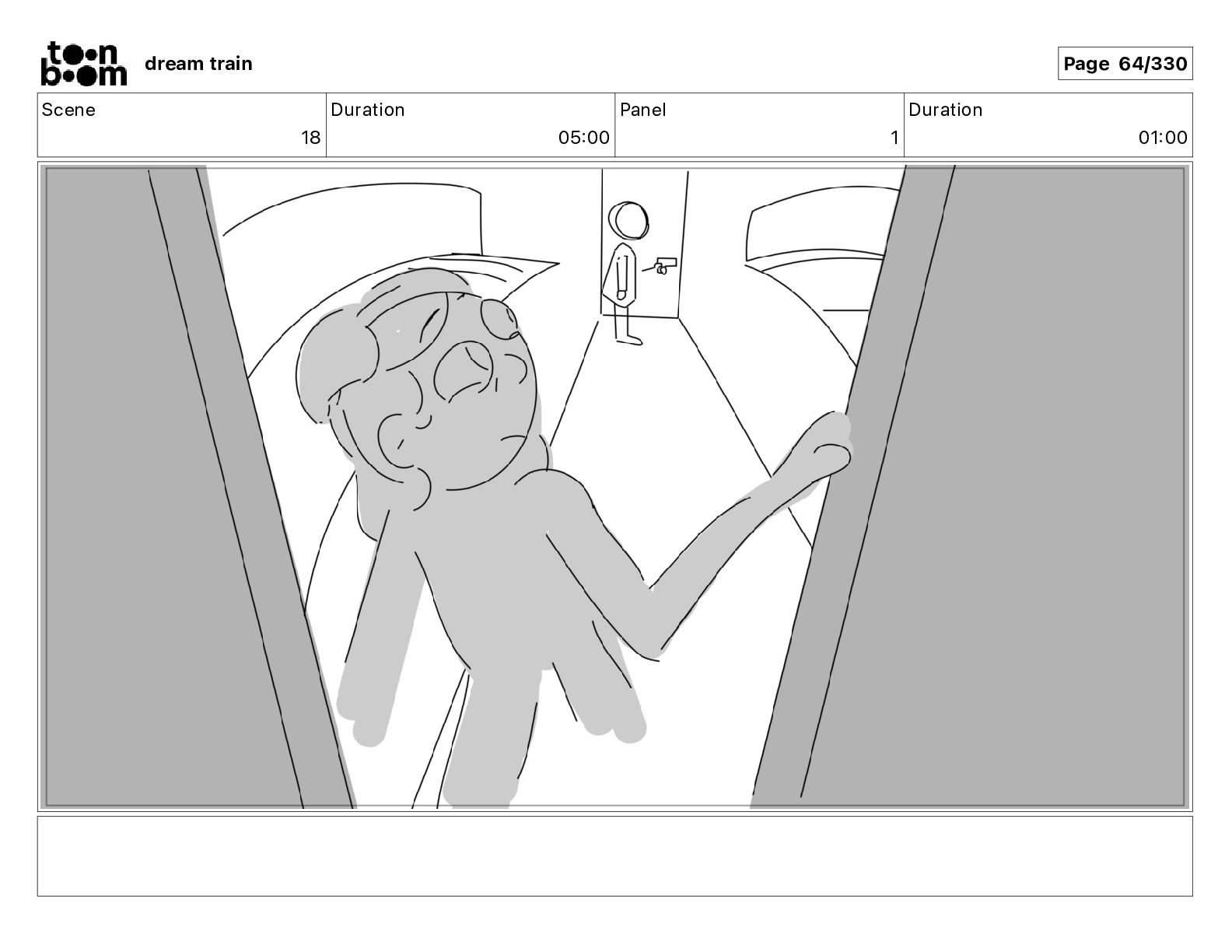 toon boom dream train

Page 64/330

| Scene | Duration | Panel | Duration |
|---|---|---|---|
| 18 | 05:00 | 1 | 01:00 |