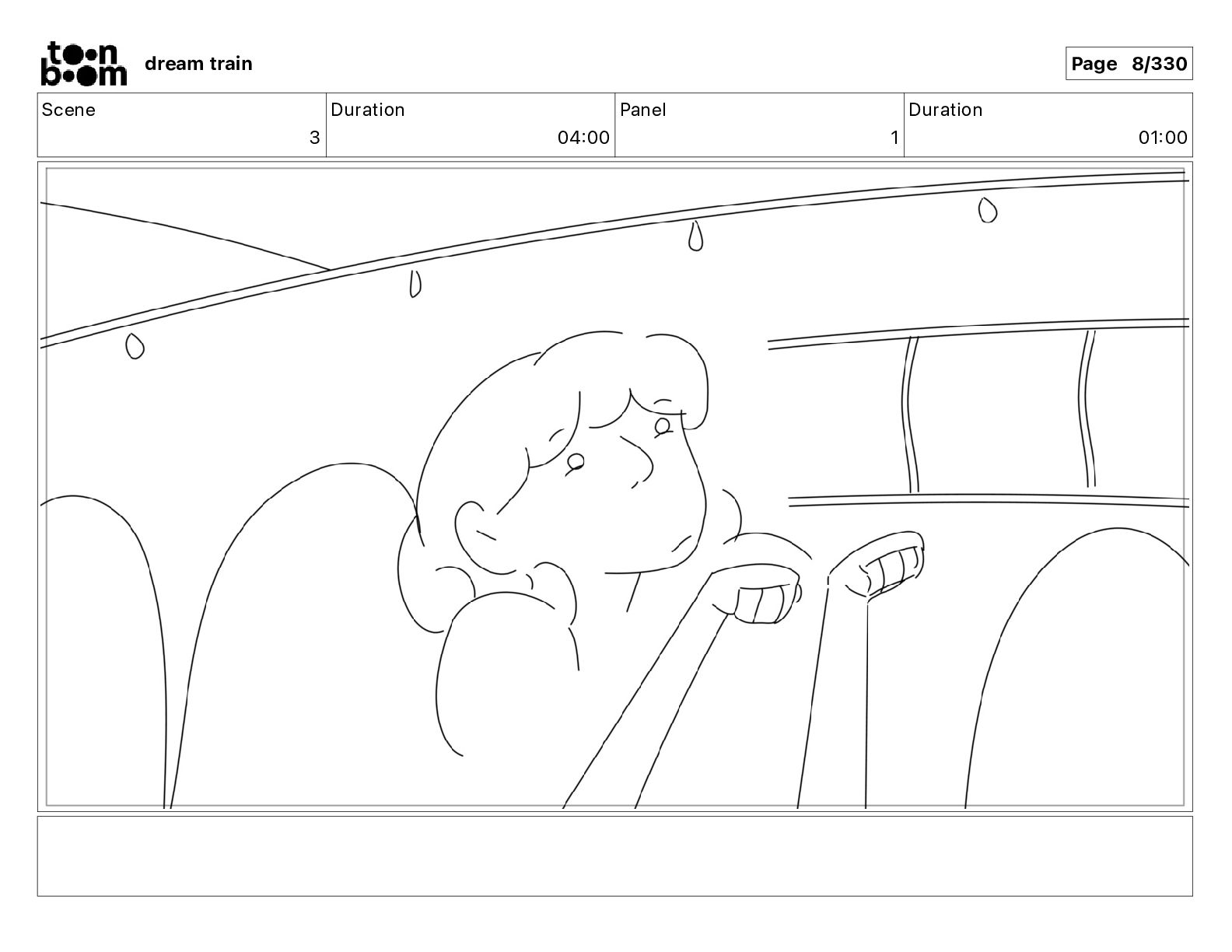 toon boom dream train

Page 8/330

| Scene | Duration | Panel | Duration |
|---|---|---|---|
| 3 | 04:00 | 1 | 01:00 |