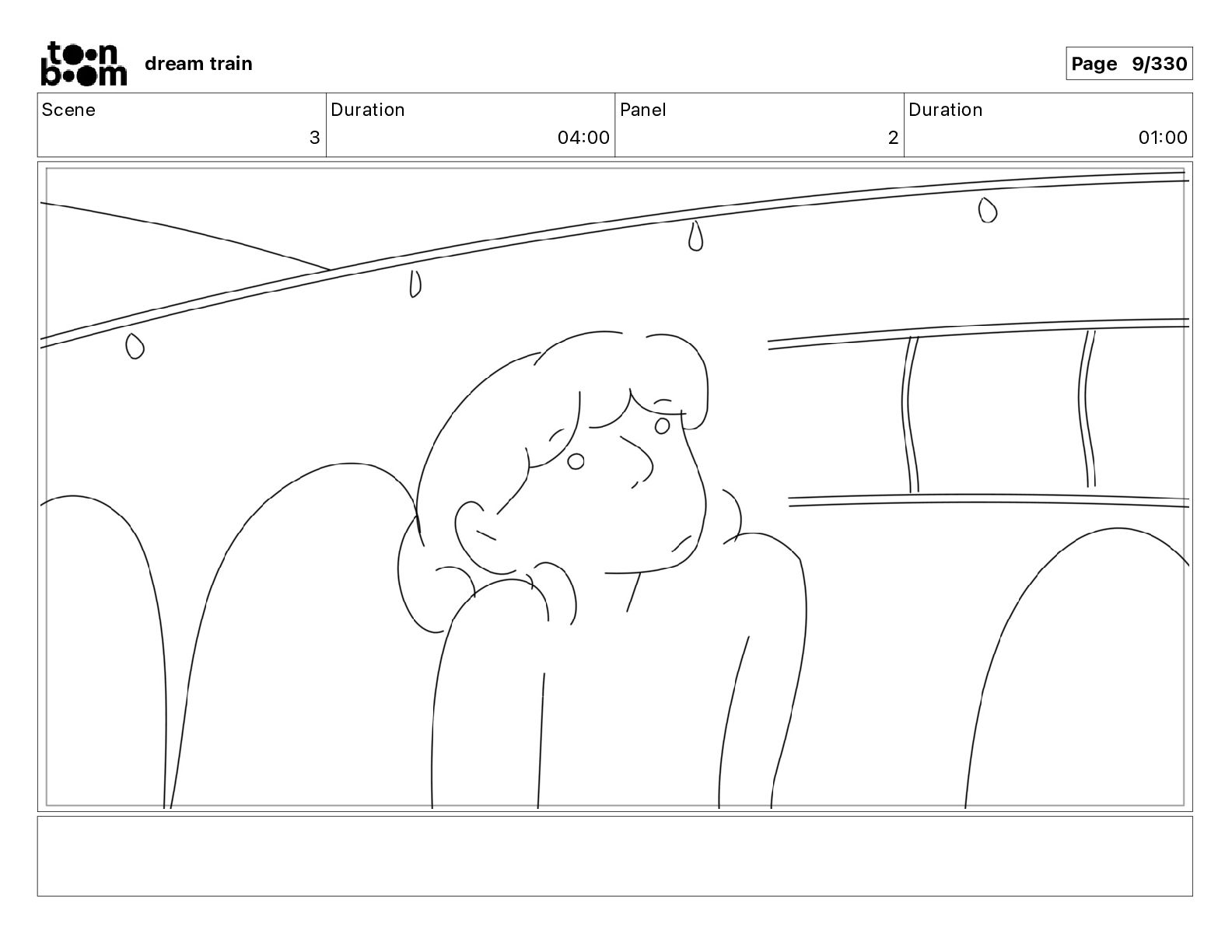 toon boom dream train

Page 9/330

| Scene | Duration | Panel | Duration |
|---|---|---|---|
| 3 | 04:00 | 2 | 01:00 |