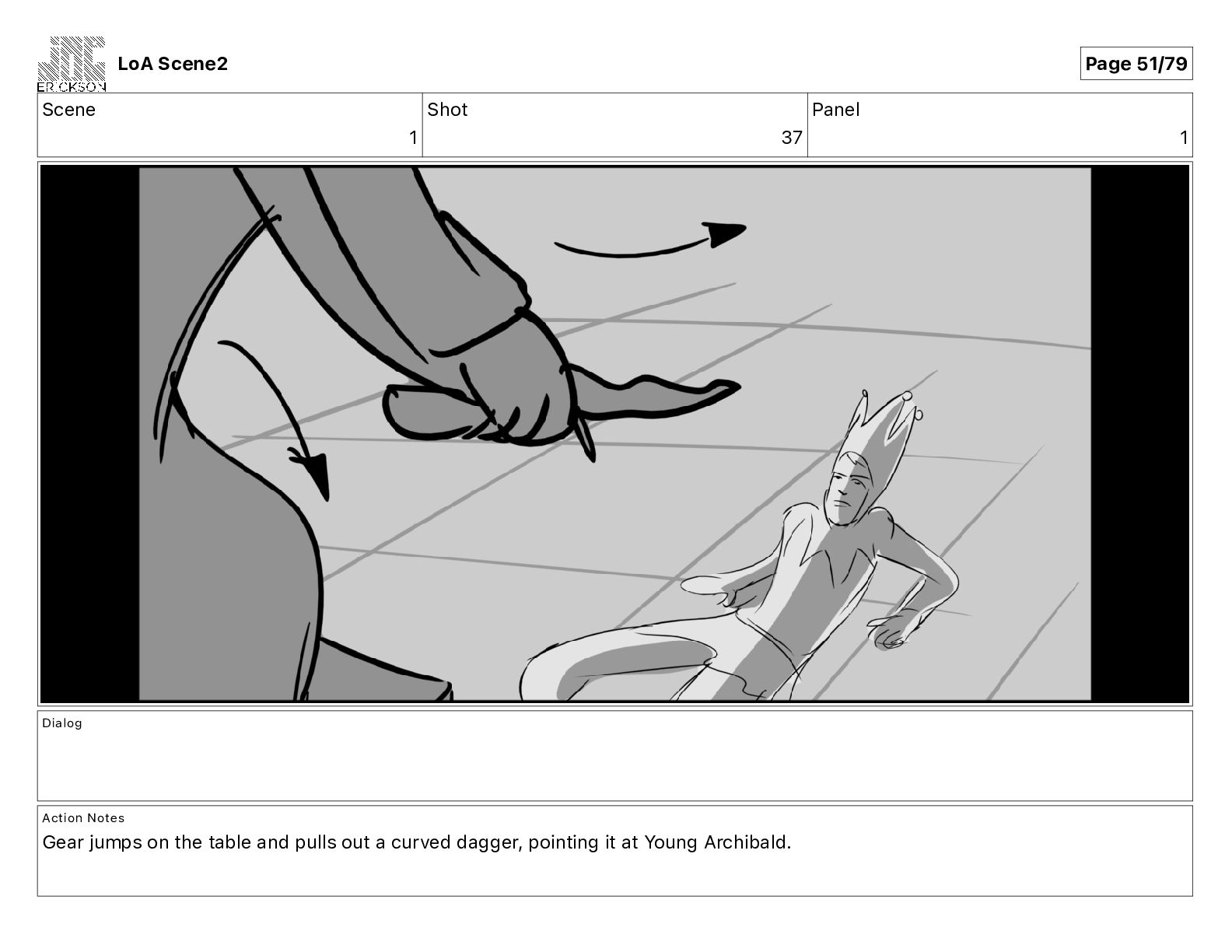 ERICKSON LoA Scene2

Page 51/79

| Scene | Shot | Panel |
|---|---|---|
| 1 | 37 | 1 |

Dialog

Action Notes
Gear jumps on the table and pulls out a curved dagger, pointing it at Young Archibald.