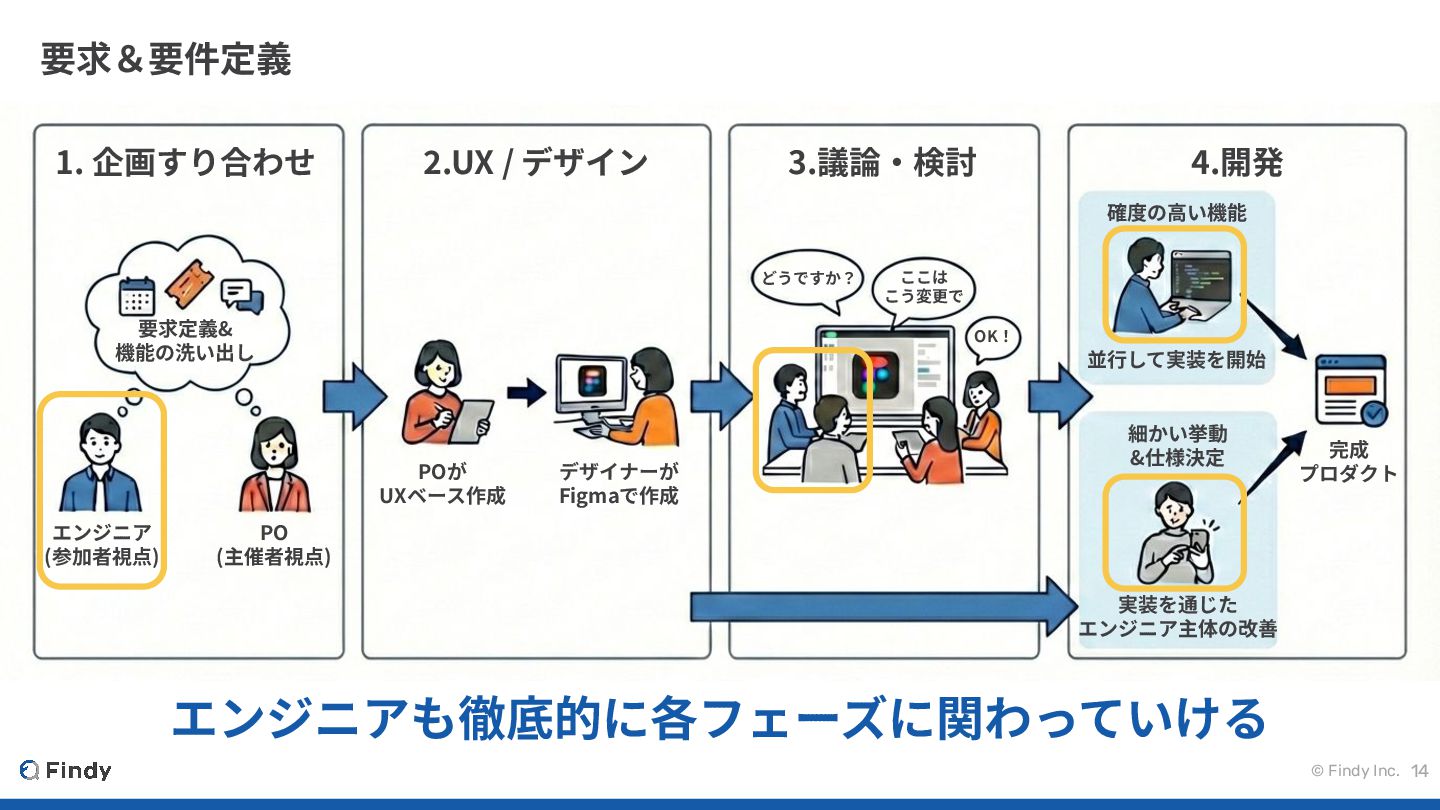 要求＆要件定義

1. 企画すり合わせ

要求定義&
機能の洗い出し

エンジニア
(参加者視点)

PO
(主催者視点)

2.UX / デザイン

POが
UXベース作成

デザイナーが
Figmaで作成

3.議論・検討

どうですか？

ここは
こう変更で

OK！

4.開発

確度の高い機能

並行して実装を開始

細かい挙動
&仕様決定

実装を通じた
エンジニア主体の改善

完成
プロダクト

エンジニアも徹底的に各フェーズに関わっていける

Findy

© Findy Inc. 14