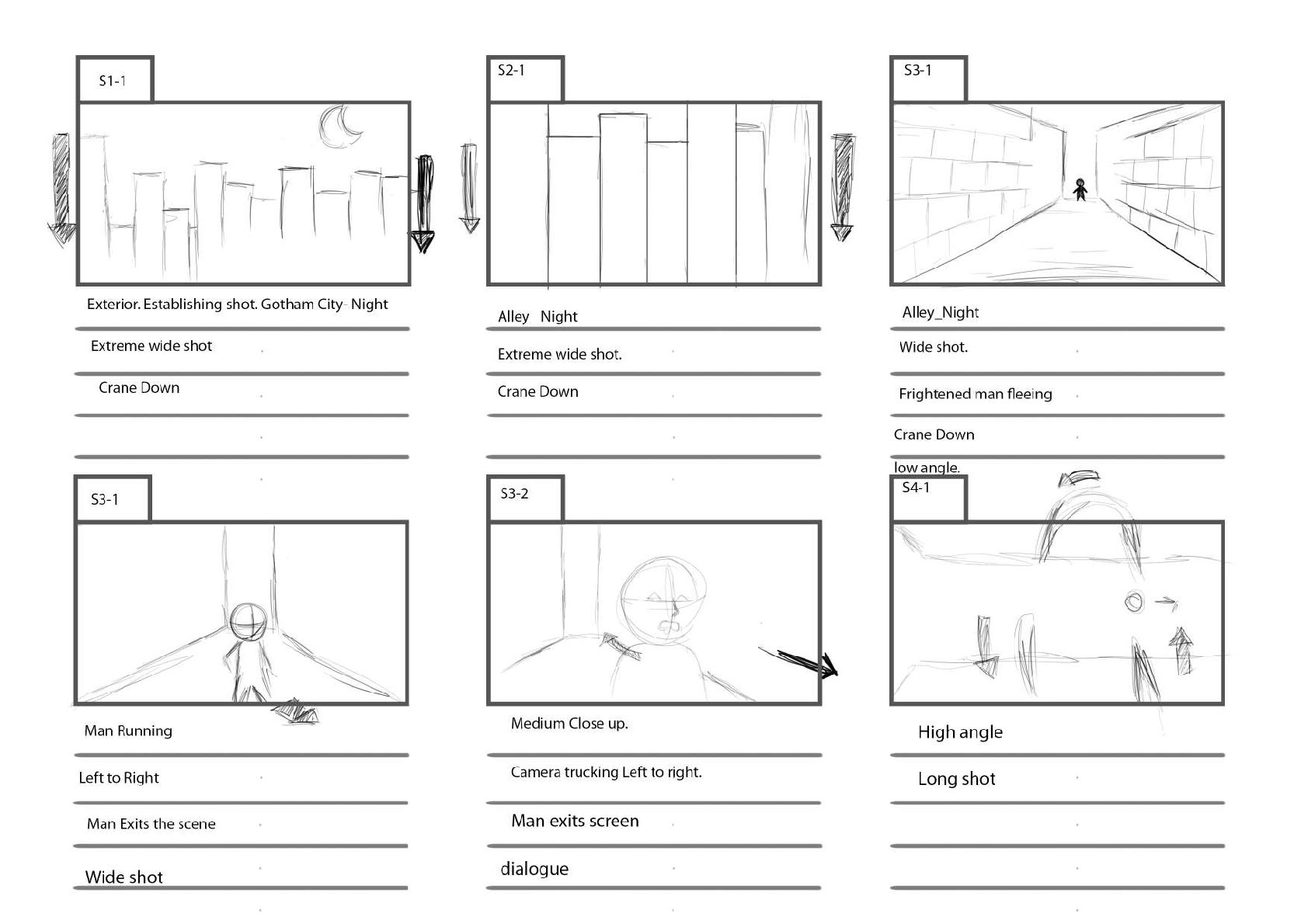 S1-1

Exterior. Establishing shot. Gotham City- Night

Extreme wide shot

Crane Down

S2-1

Alley Night

Extreme wide shot.

Crane Down

S3-1

Alley_Night

Wide shot.

Frightened man fleeing

Crane Down

low angle.

S3-1

Man Running

Left to Right

Man Exits the scene

Wide shot

S3-2

Medium Close up.

Camera trucking Left to right.

Man exits screen

dialogue

S4-1

High angle

Long shot