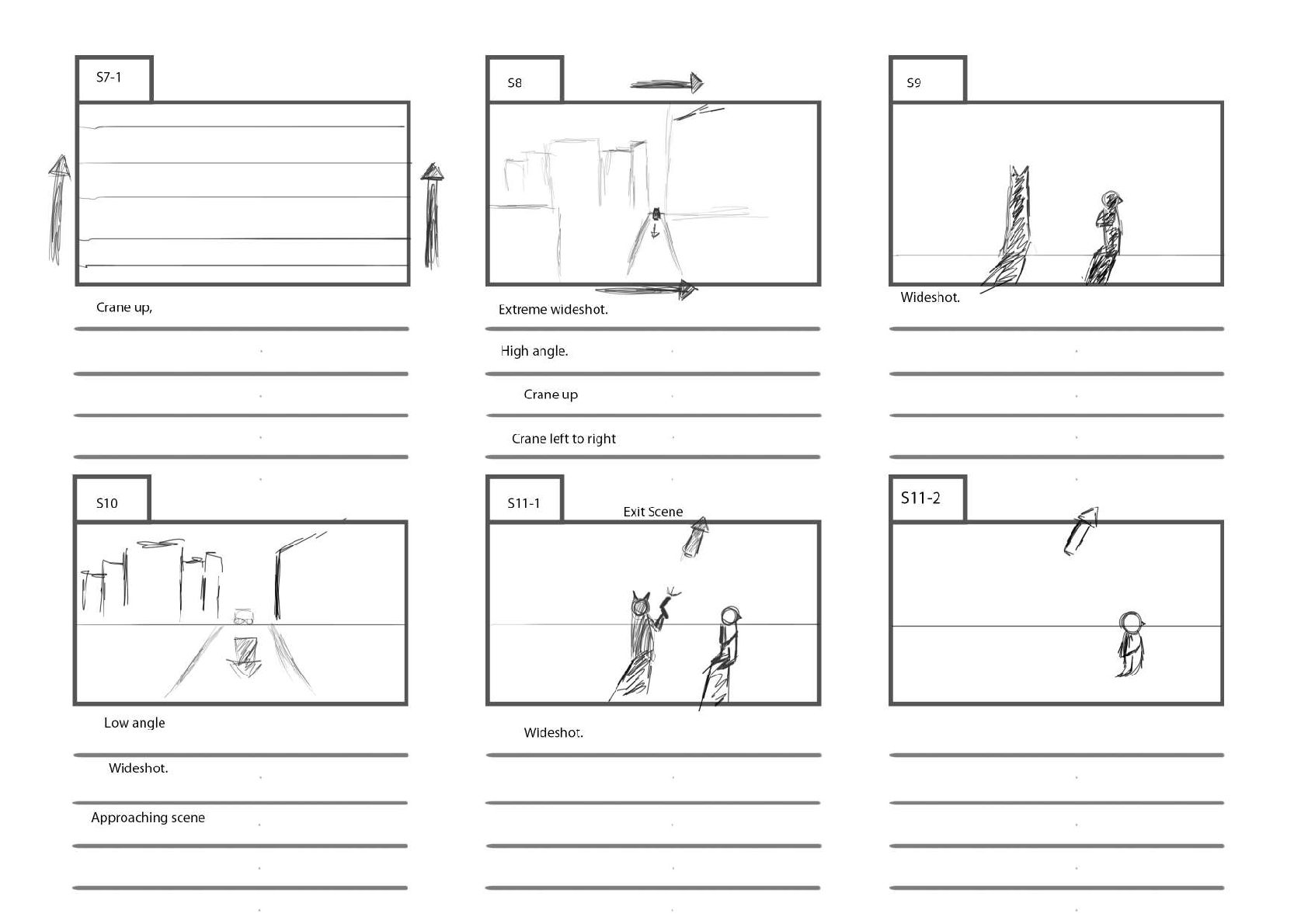 S7-1

Crane up,

S8

Extreme wideshot.

High angle.

Crane up

Crane left to right

S9

Wideshot.

S10

Low angle

Wideshot.

Approaching scene

S11-1

Exit Scene

Wideshot.

S11-2