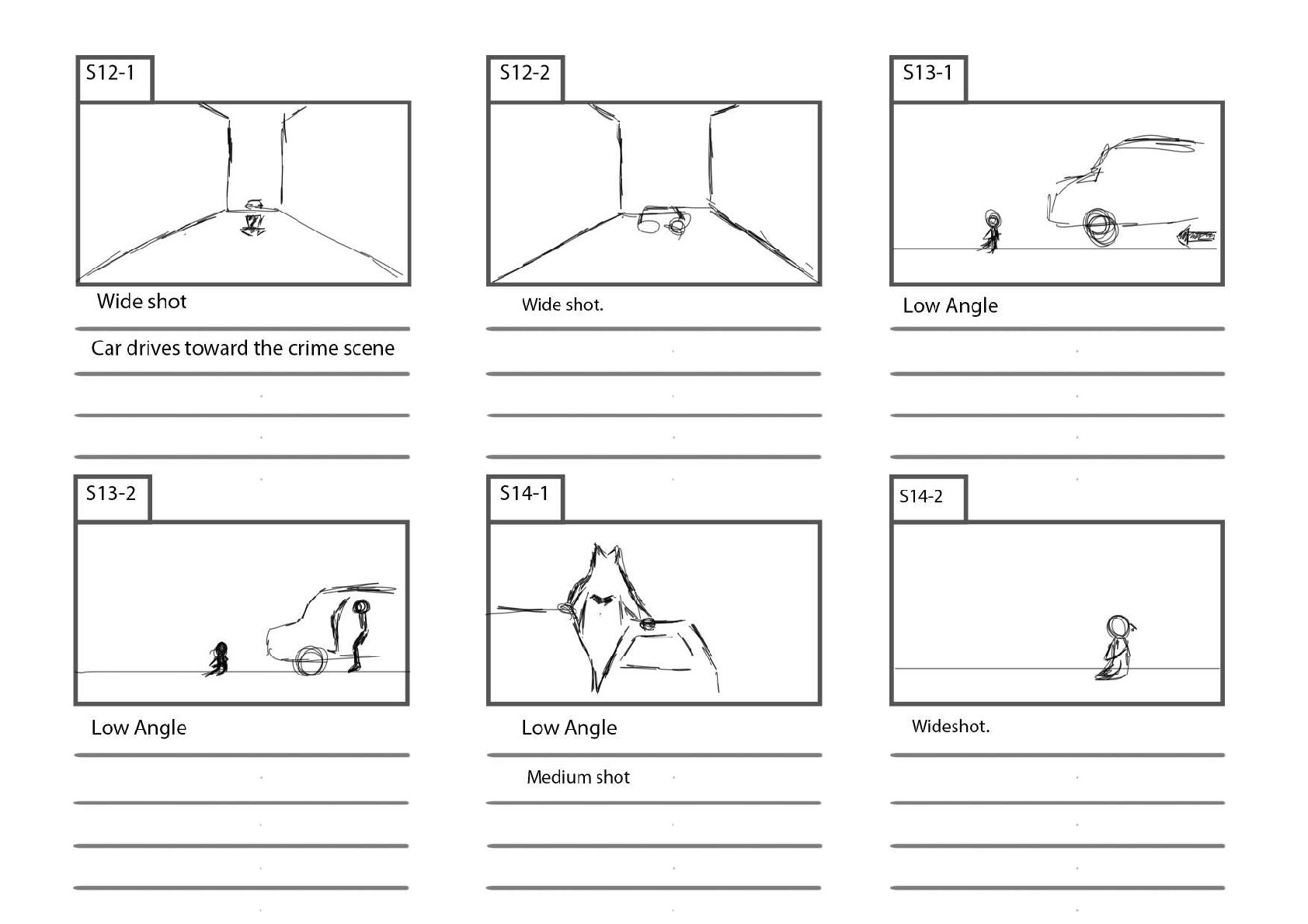 S12-1

Wide shot

Car drives toward the crime scene

S12-2

Wide shot.

S13-1

Low Angle

S13-2

Low Angle

S14-1

Low Angle

Medium shot

S14-2

Wideshot.