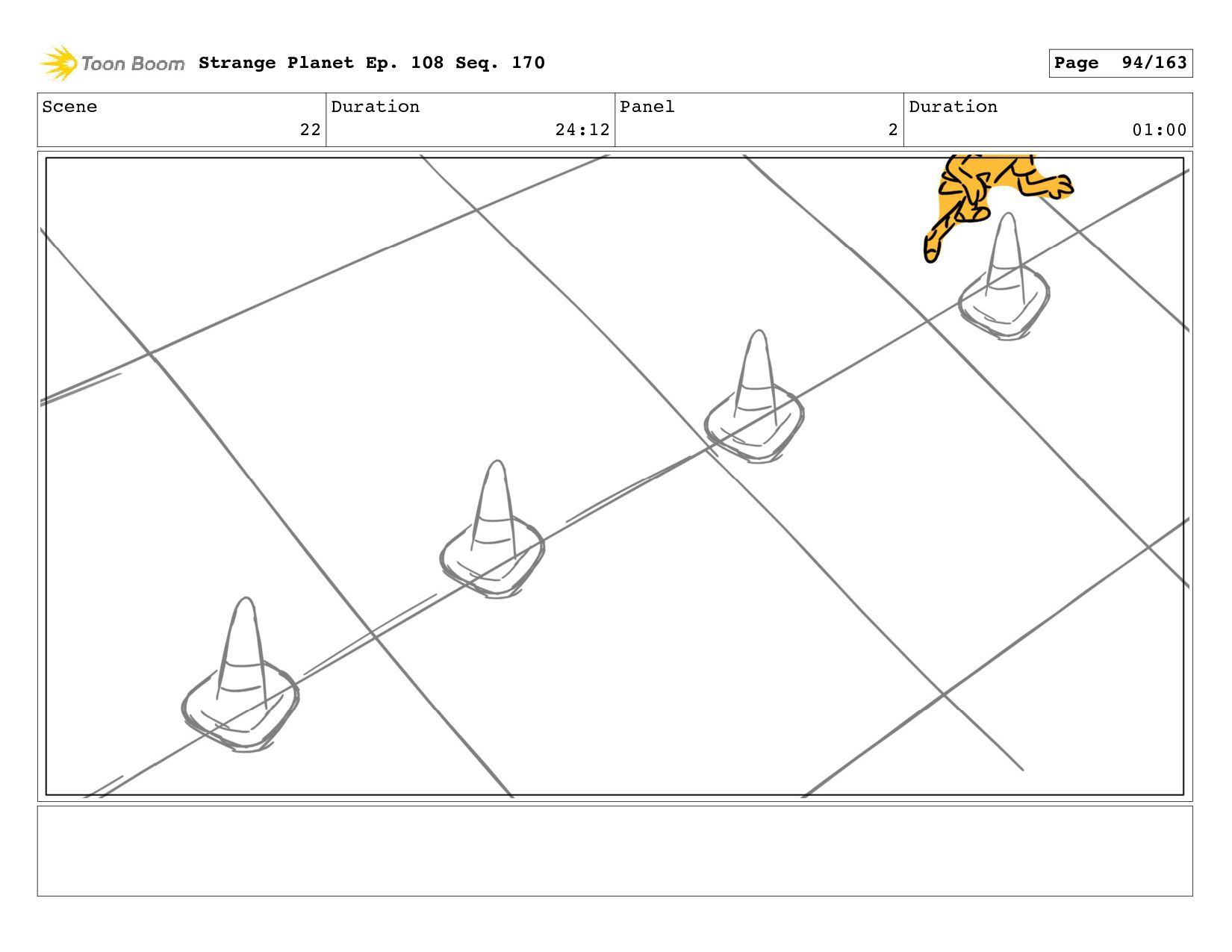 Toon Boom Strange Planet Ep. 108 Seq. 170

Page 94/163

| Scene | Duration | Panel | Duration |
|---|---|---|---|
| 22 | 24:12 | 2 | 01:00 |