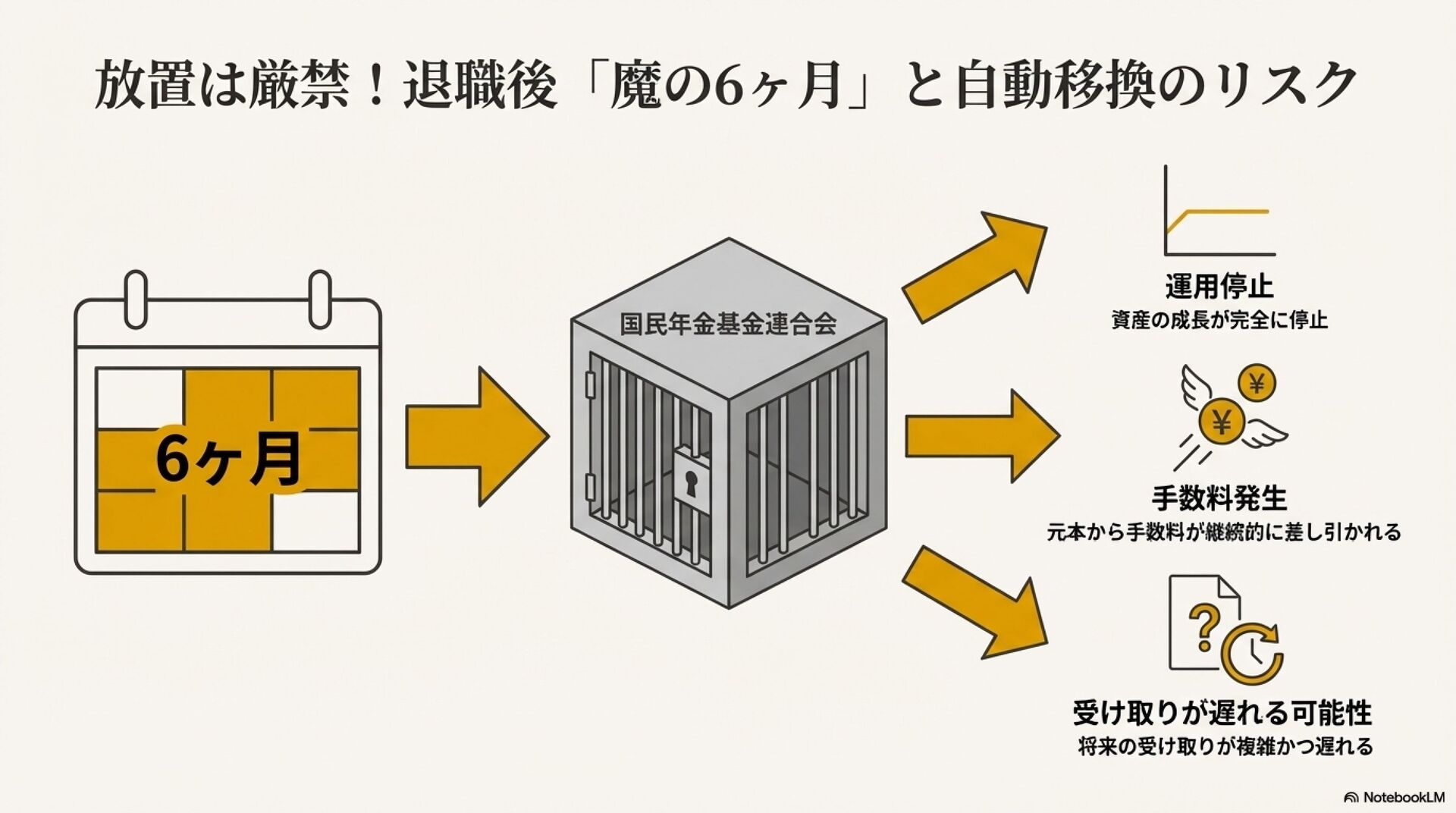 放置は厳禁！退職後「魔の6ヶ月」と自動移換のリスク

6ヶ月

国民年金基金連合会

運用停止
資産の成長が完全に停止

¥

¥

手数料発生
元本から手数料が継続的に差し引かれる

?

受け取りが遅れる可能性
将来の受け取りが複雑かつ遅れる

NotebookLM