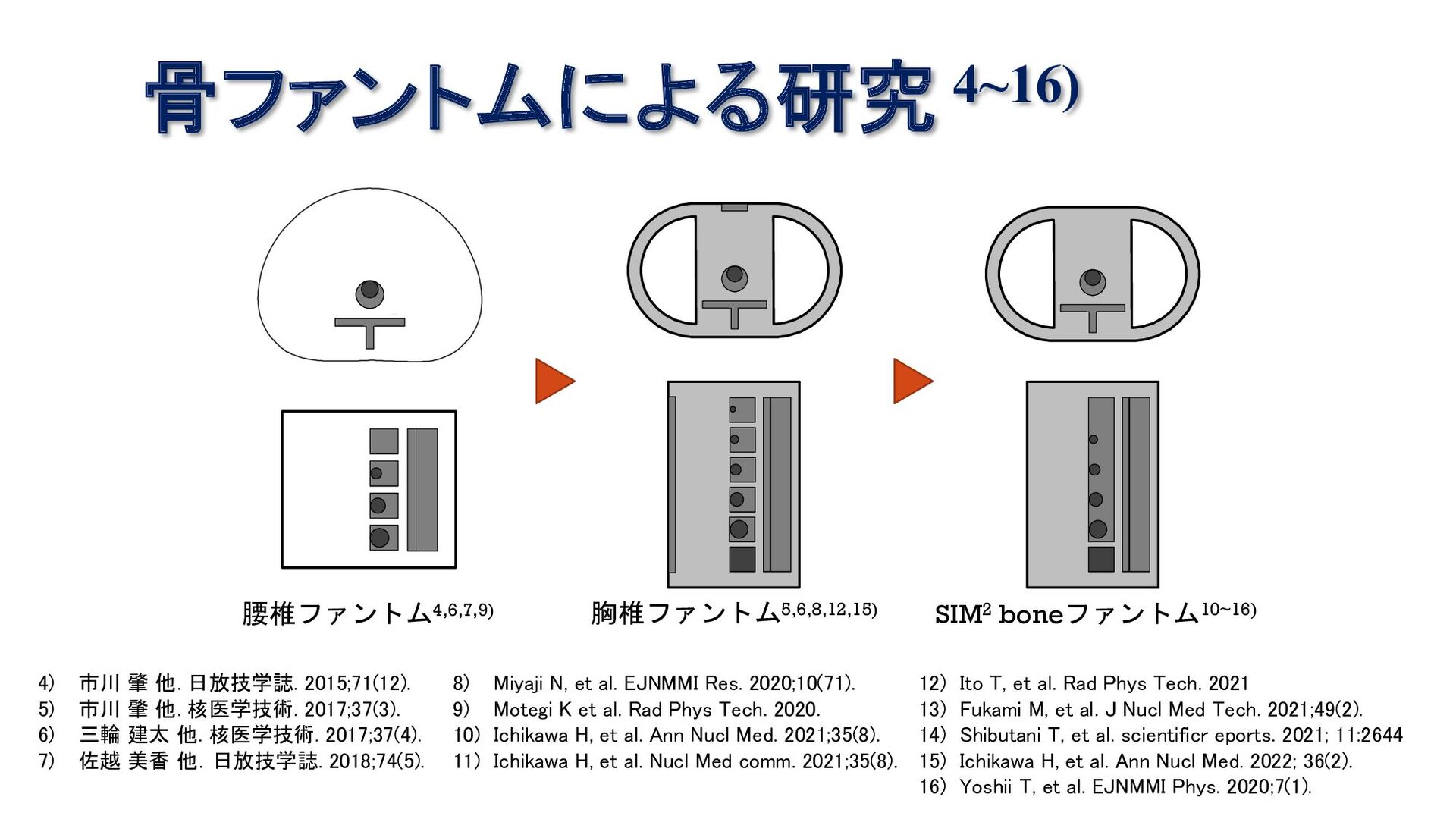 骨ファントムによる研究 $^{4\sim16)}$

腰椎ファントム$^{4,6,7,9)}$

胸椎ファントム$^{5,6,8,12,15)}$

SIM$^2$ boneファントム$^{10\sim16)}$

4) 市川 肇 他. 日放技学誌. 2015;71(12).
5) 市川 肇 他. 核医学技術. 2017;37(3).
6) 三輪 建太 他. 核医学技術. 2017;37(4).
7) 佐越 美香 他. 日放技学誌. 2018;74(5).

8) Miyaji N, et al. EJNMMI Res. 2020;10(71).
9) Motegi K et al. Rad Phys Tech. 2020.
10) Ichikawa H, et al. Ann Nucl Med. 2021;35(8).
11) Ichikawa H, et al. Nucl Med comm. 2021;35(8).

12) Ito T, et al. Rad Phys Tech. 2021
13) Fukami M, et al. J Nucl Med Tech. 2021;49(2).
14) Shibutani T, et al. scientificr eports. 2021; 11:2644
15) Ichikawa H, et al. Ann Nucl Med. 2022; 36(2).
16) Yoshii T, et al. EJNMMI Phys. 2020;7(1).