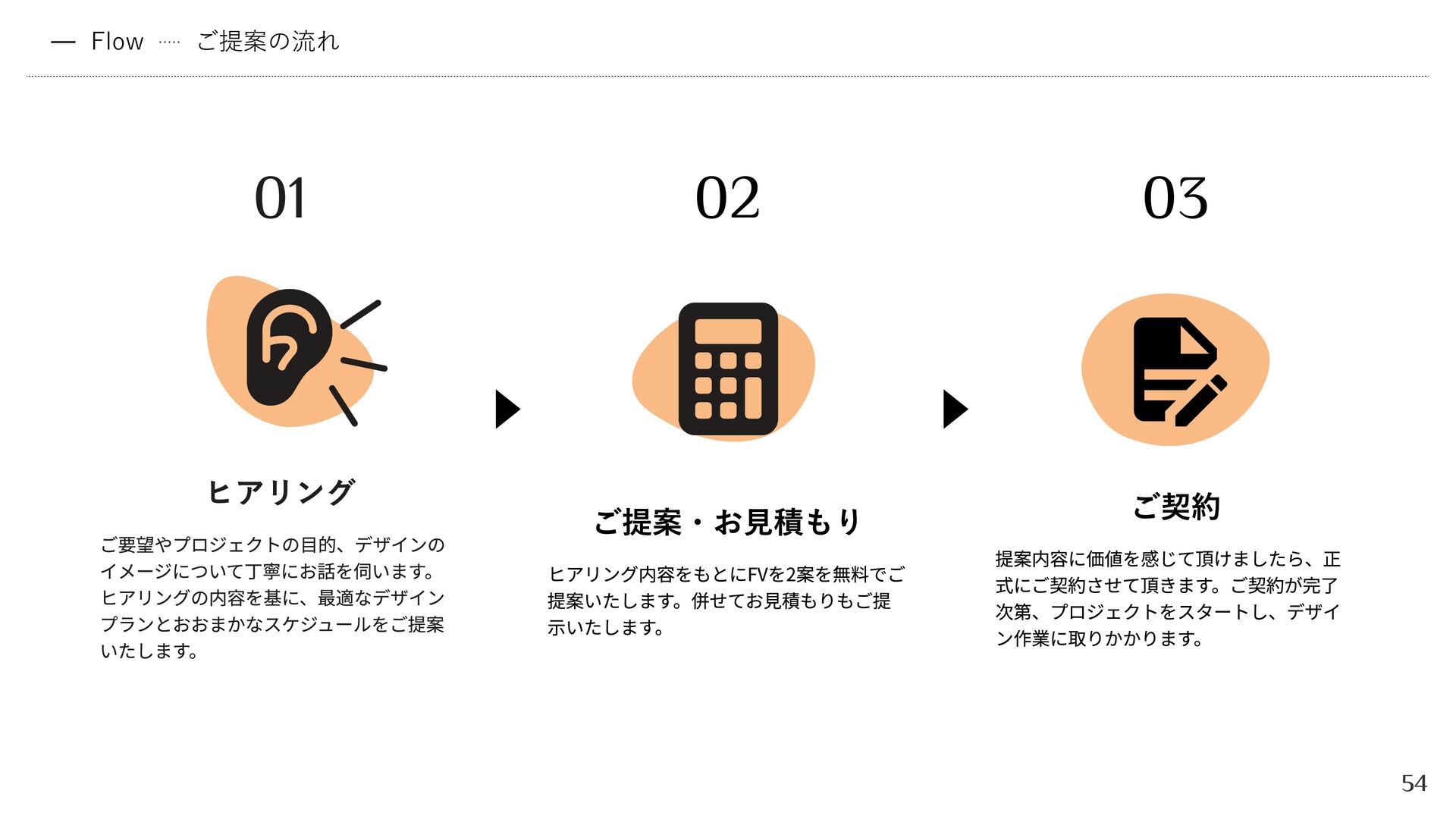 — Flow ····· ご提案の流れ

01

ヒアリング

ご要望やプロジェクトの目的、デザインのイメージについて丁寧にお話を伺います。ヒアリングの内容を基に、最適なデザインプランとおおまかなスケジュールをご提案いたします。

02

ご提案・お見積もり

ヒアリング内容をもとにFVを2案を無料でご提案いたします。併せてお見積もりもご提示いたします。

03

ご契約

提案内容に価値を感じて頂けましたら、正式にご契約させて頂きます。ご契約が完了次第、プロジェクトをスタートし、デザイン作業に取りかかります。

54