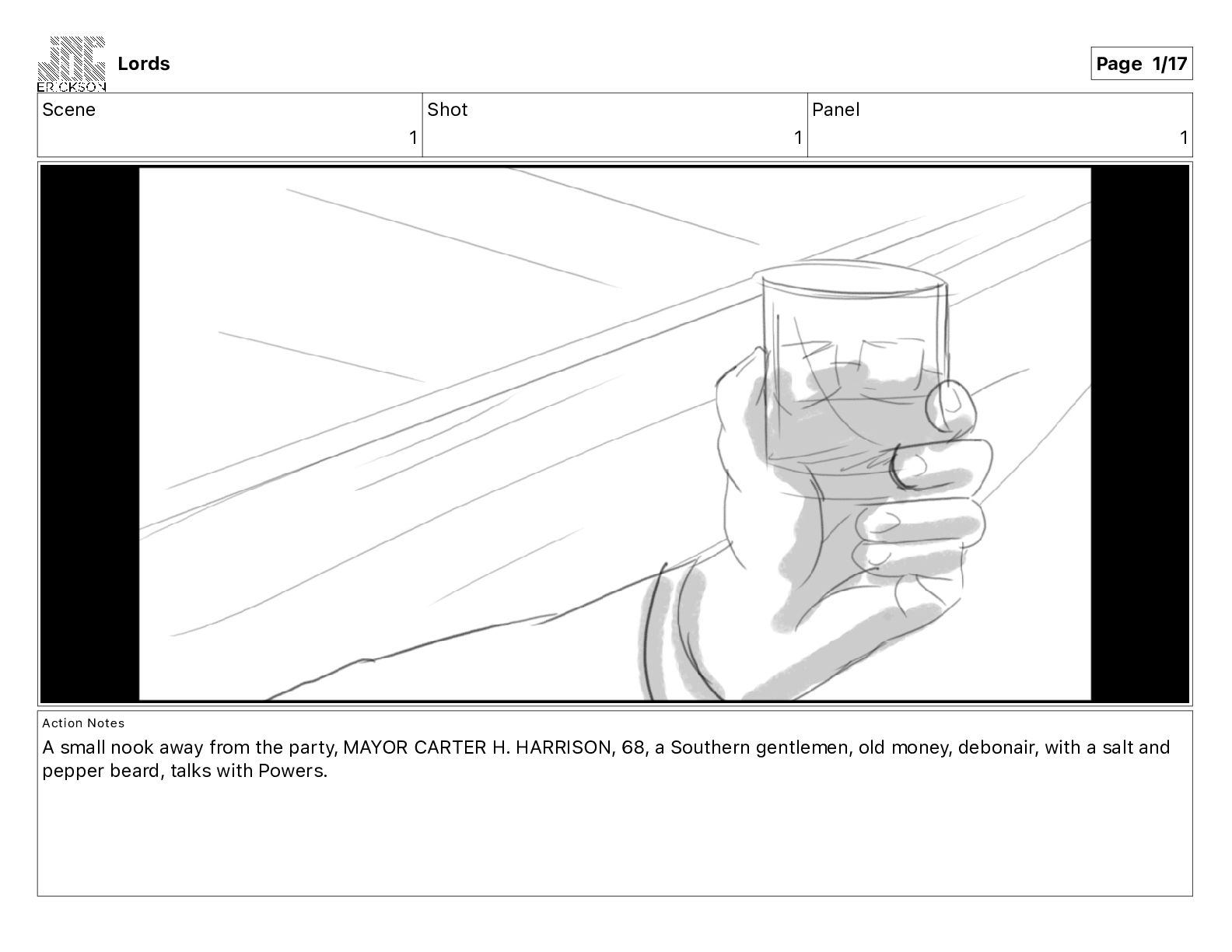 ERICKSON

Lords

Page 1/17

| Scene | Shot | Panel |
|---|---|---|
| 1 | 1 | 1 |

Action Notes

A small nook away from the party, MAYOR CARTER H. HARRISON, 68, a Southern gentlemen, old money, debonair, with a salt and pepper beard, talks with Powers.