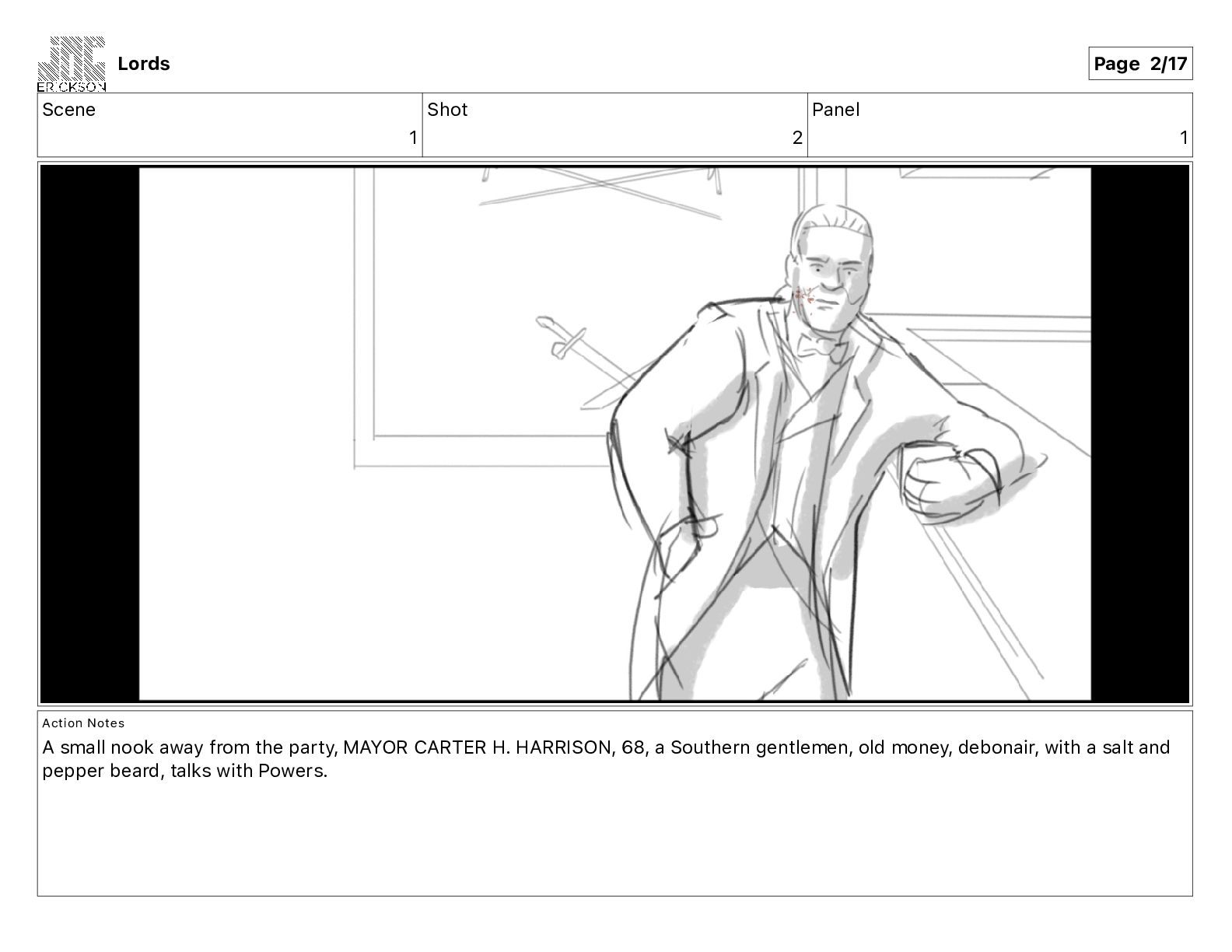 ERICKSON

Lords

Page 2/17

| Scene | Shot | Panel |
|---|---|---|
| 1 | 2 | 1 |

Action Notes

A small nook away from the party, MAYOR CARTER H. HARRISON, 68, a Southern gentlemen, old money, debonair, with a salt and pepper beard, talks with Powers.