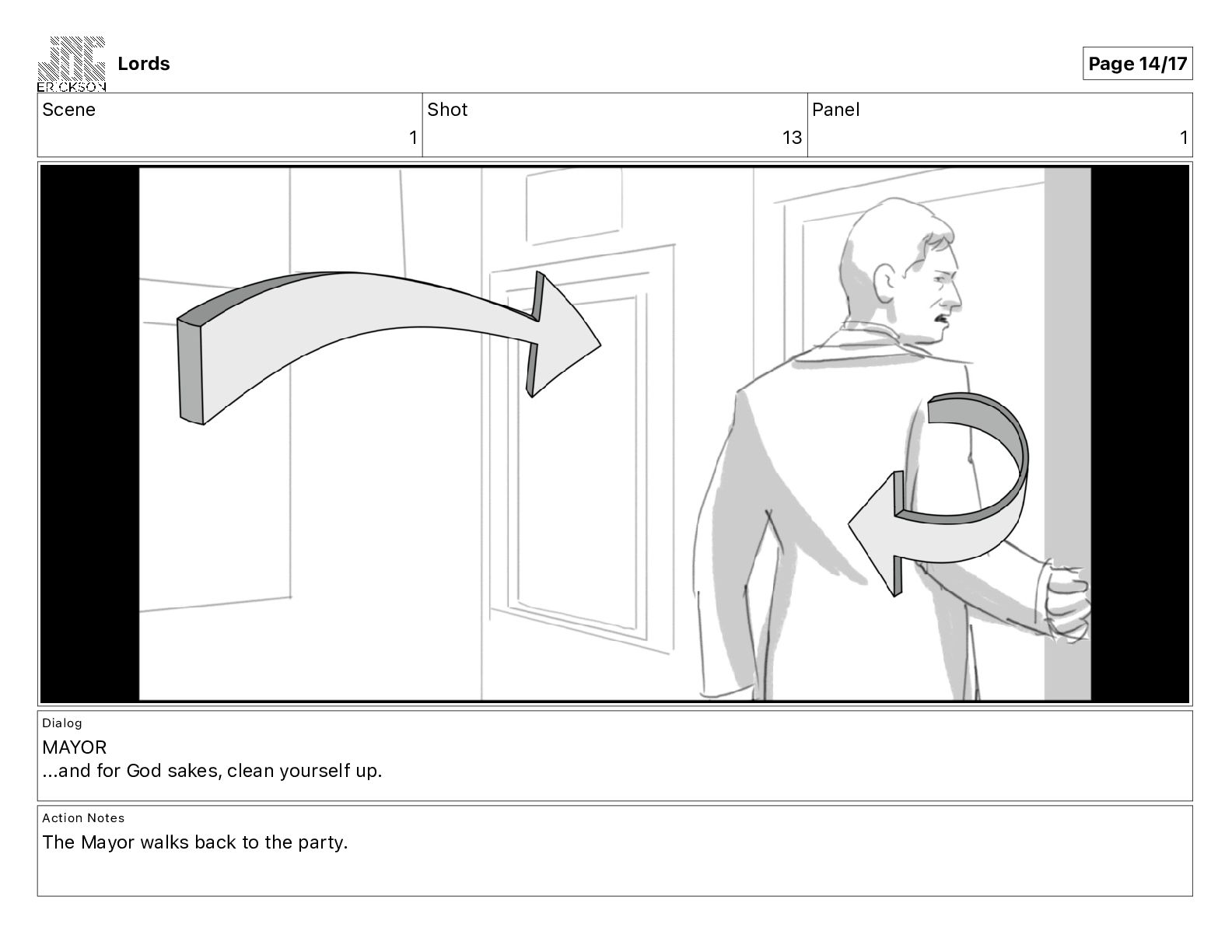 ERICKSON
Lords

Page 14/17

| Scene | Shot | Panel |
|---|---|---|
| 1 | 13 | 1 |

Dialog
MAYOR
...and for God sakes, clean yourself up.

Action Notes
The Mayor walks back to the party.