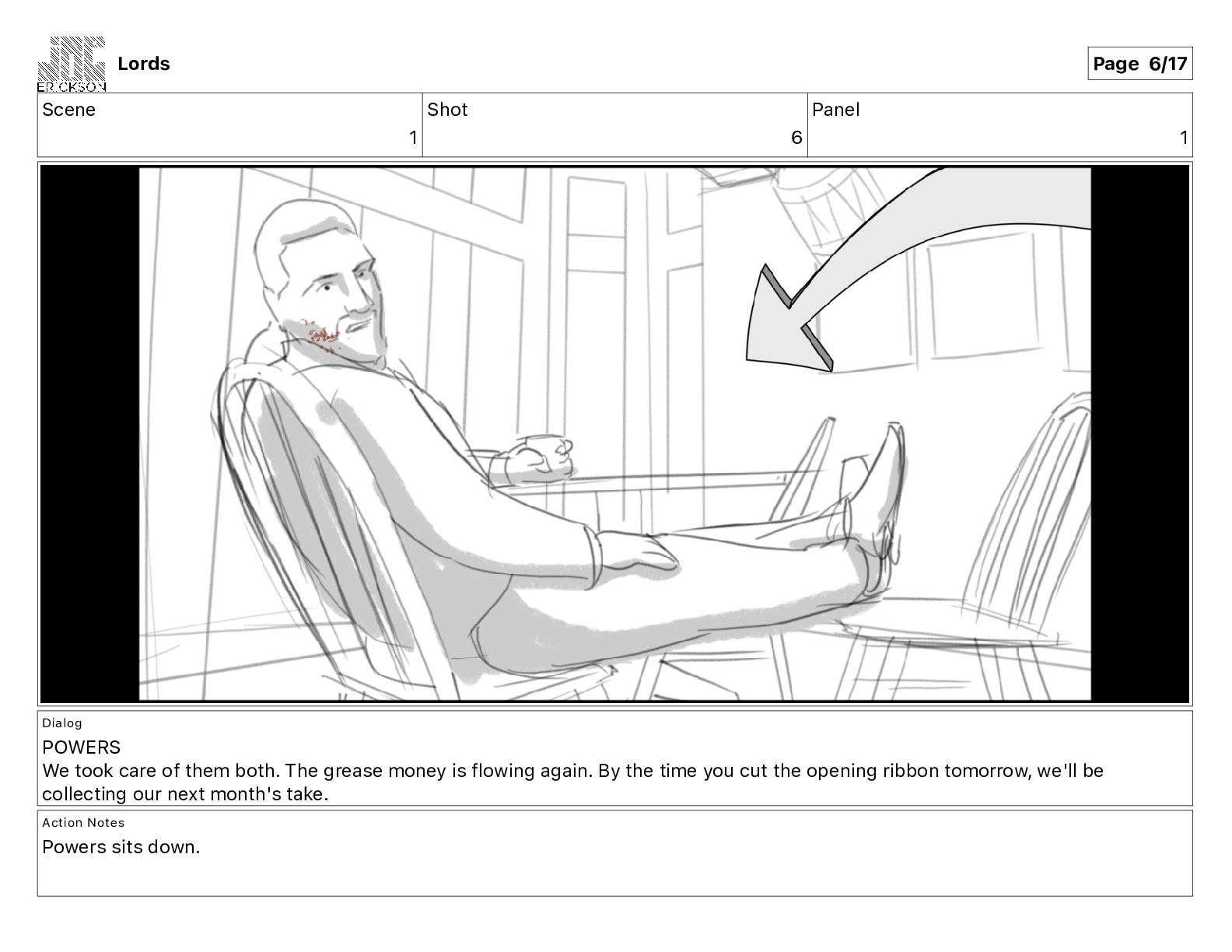 ERICKSON

Lords

Page 6/17

| Scene | Shot | Panel |
|---|---|---|
| 1 | 6 | 1 |

Dialog
POWERS
We took care of them both. The grease money is flowing again. By the time you cut the opening ribbon tomorrow, we'll be collecting our next month's take.

Action Notes
Powers sits down.