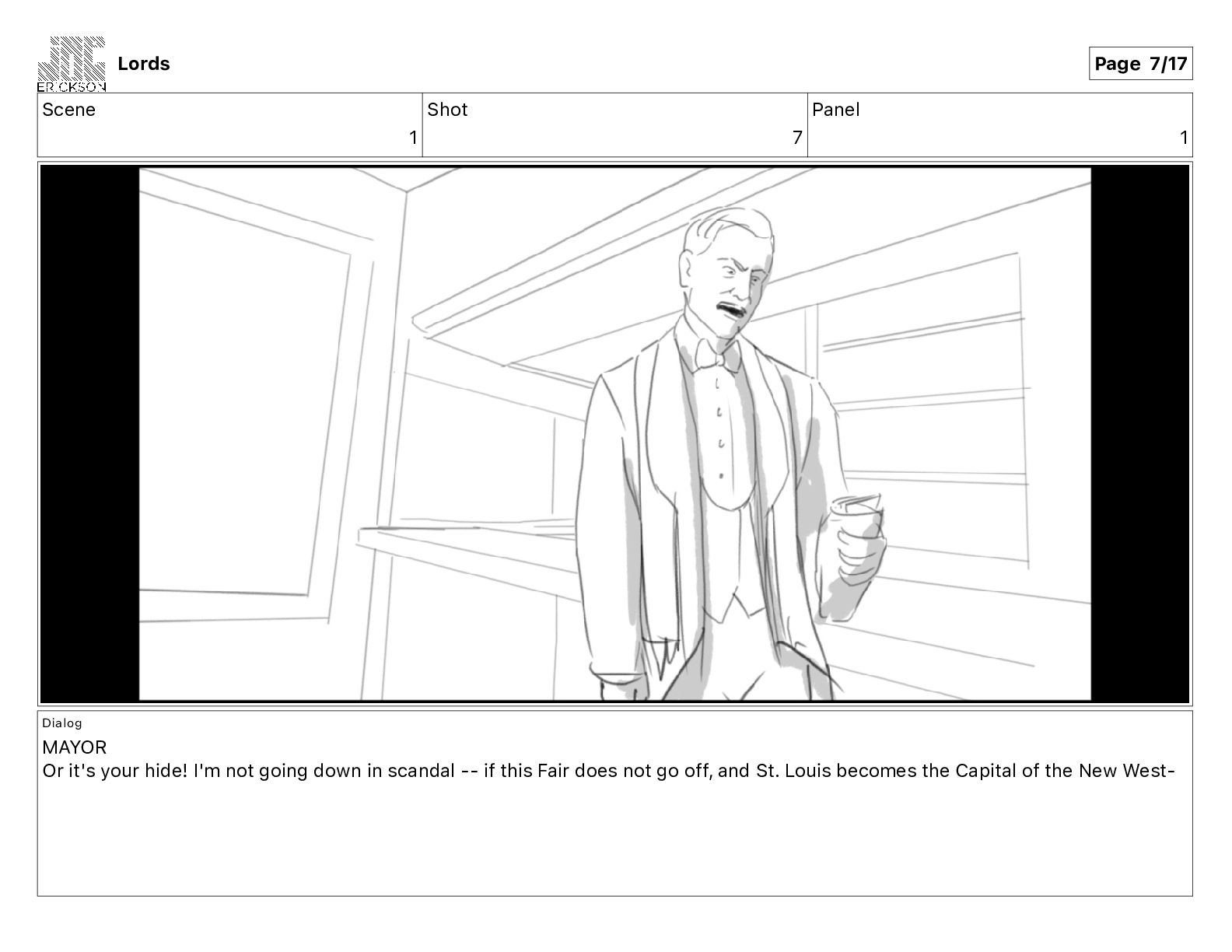 ERICKSON
Lords

Page 7/17

| Scene | Shot | Panel |
|---|---|---|
| 1 | 7 | 1 |

Dialog
MAYOR
Or it's your hide! I'm not going down in scandal -- if this Fair does not go off, and St. Louis becomes the Capital of the New West-