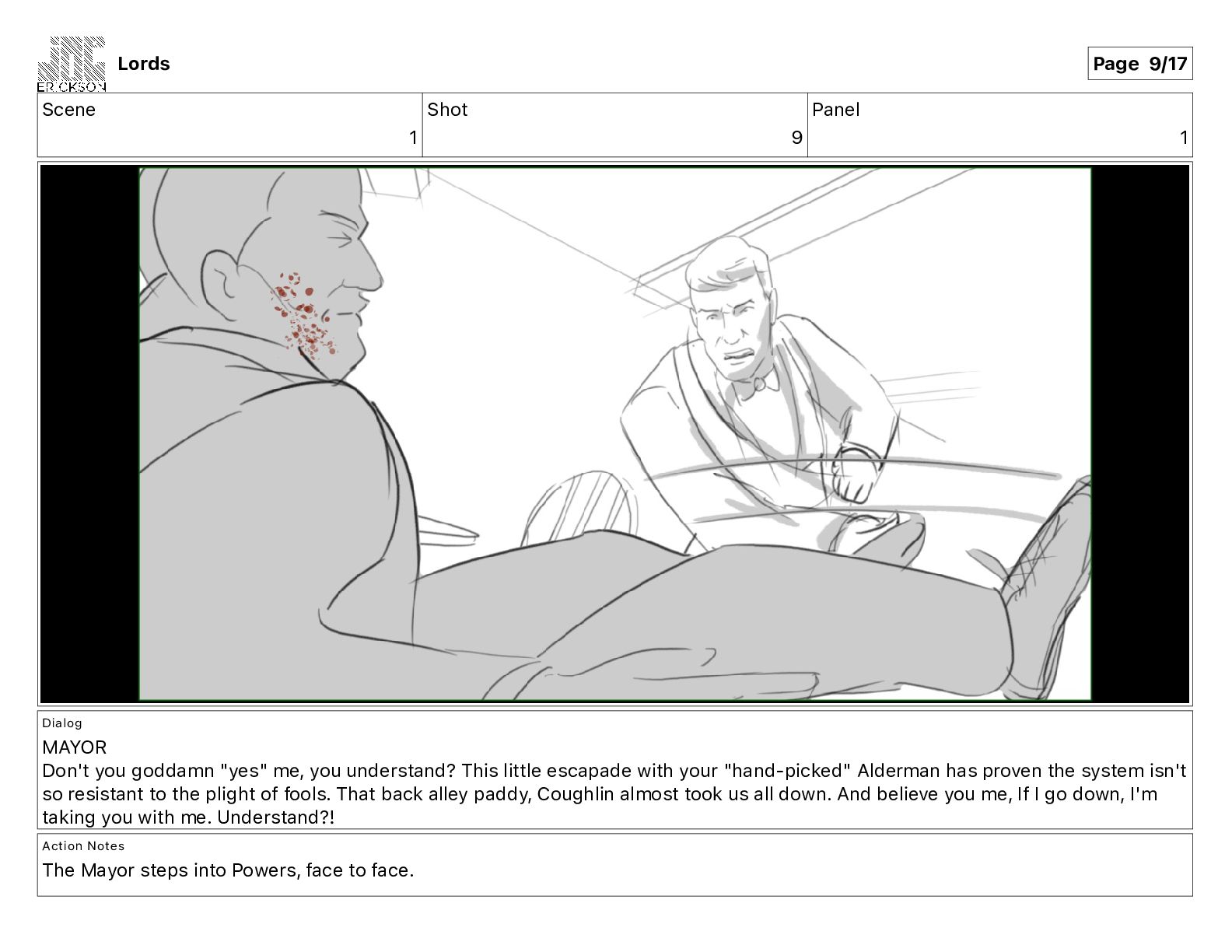 ERICKSON
Lords

Page 9/17

| Scene | Shot | Panel |
|---|---|---|
| 1 | 9 | 1 |

Dialog
MAYOR
Don't you goddamn "yes" me, you understand? This little escapade with your "hand-picked" Alderman has proven the system isn't so resistant to the plight of fools. That back alley paddy, Coughlin almost took us all down. And believe you me, If I go down, I'm taking you with me. Understand?!

Action Notes
The Mayor steps into Powers, face to face.