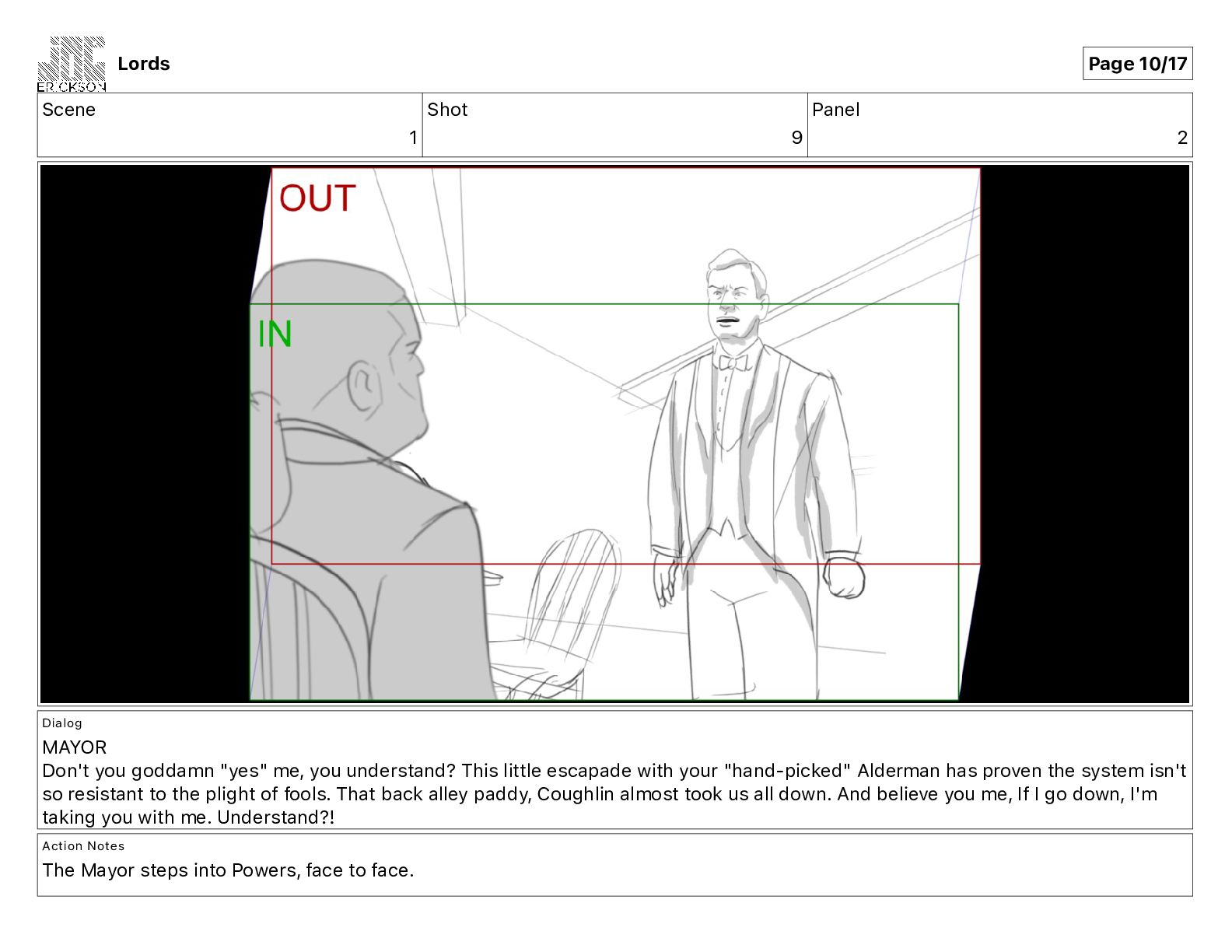 ERICKSON
Lords

Page 10/17

| Scene | Shot | Panel |
|---|---|---|
| 1 | 9 | 2 |

OUT

IN

Dialog
MAYOR
Don't you goddamn "yes" me, you understand? This little escapade with your "hand-picked" Alderman has proven the system isn't so resistant to the plight of fools. That back alley paddy, Coughlin almost took us all down. And believe you me, If I go down, I'm taking you with me. Understand?!

Action Notes
The Mayor steps into Powers, face to face.