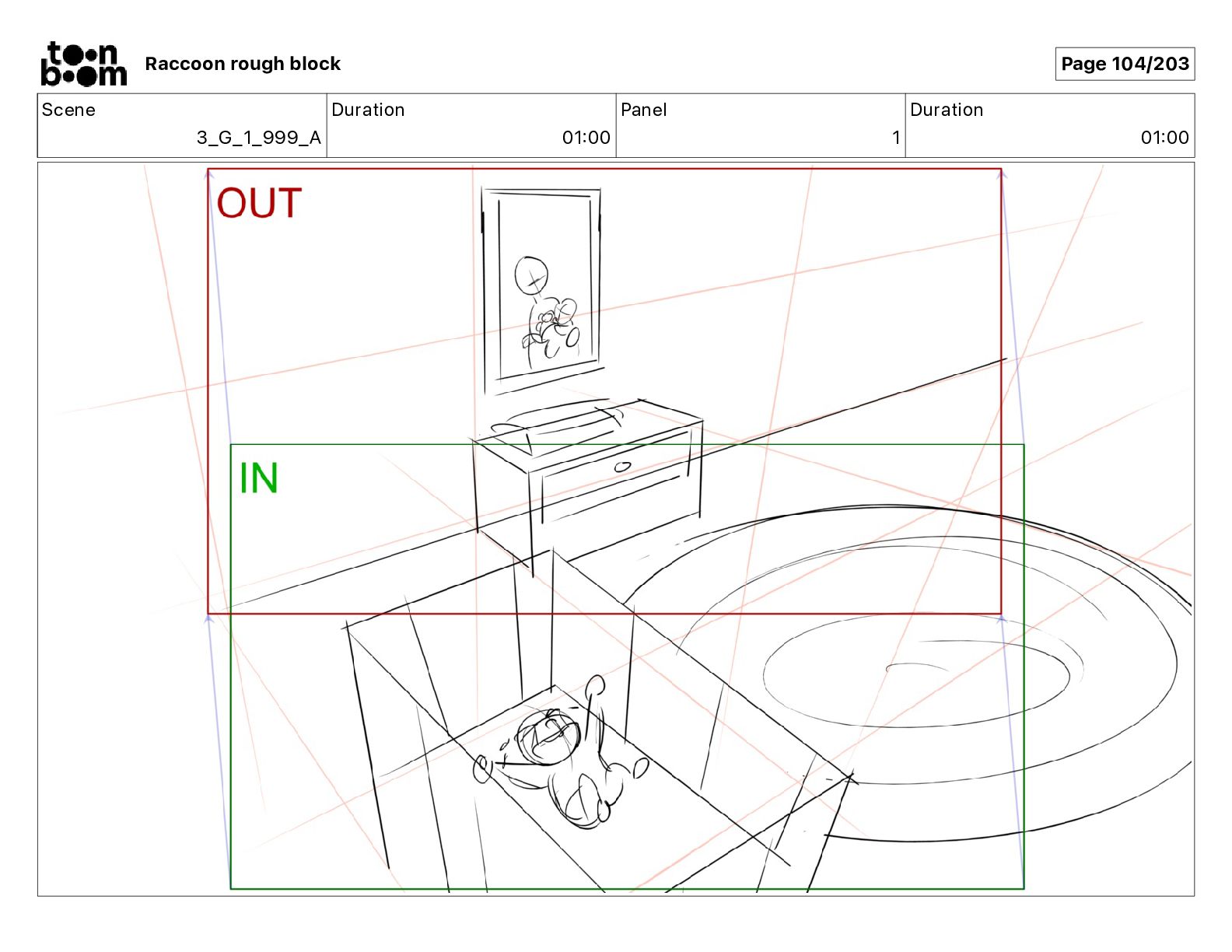 toon boom Raccoon rough block

Page 104/203

| Scene | Duration | Panel | Duration |
|---|---|---|---|
| 3_G_1_999_A | 01:00 | 1 | 01:00 |

OUT

IN