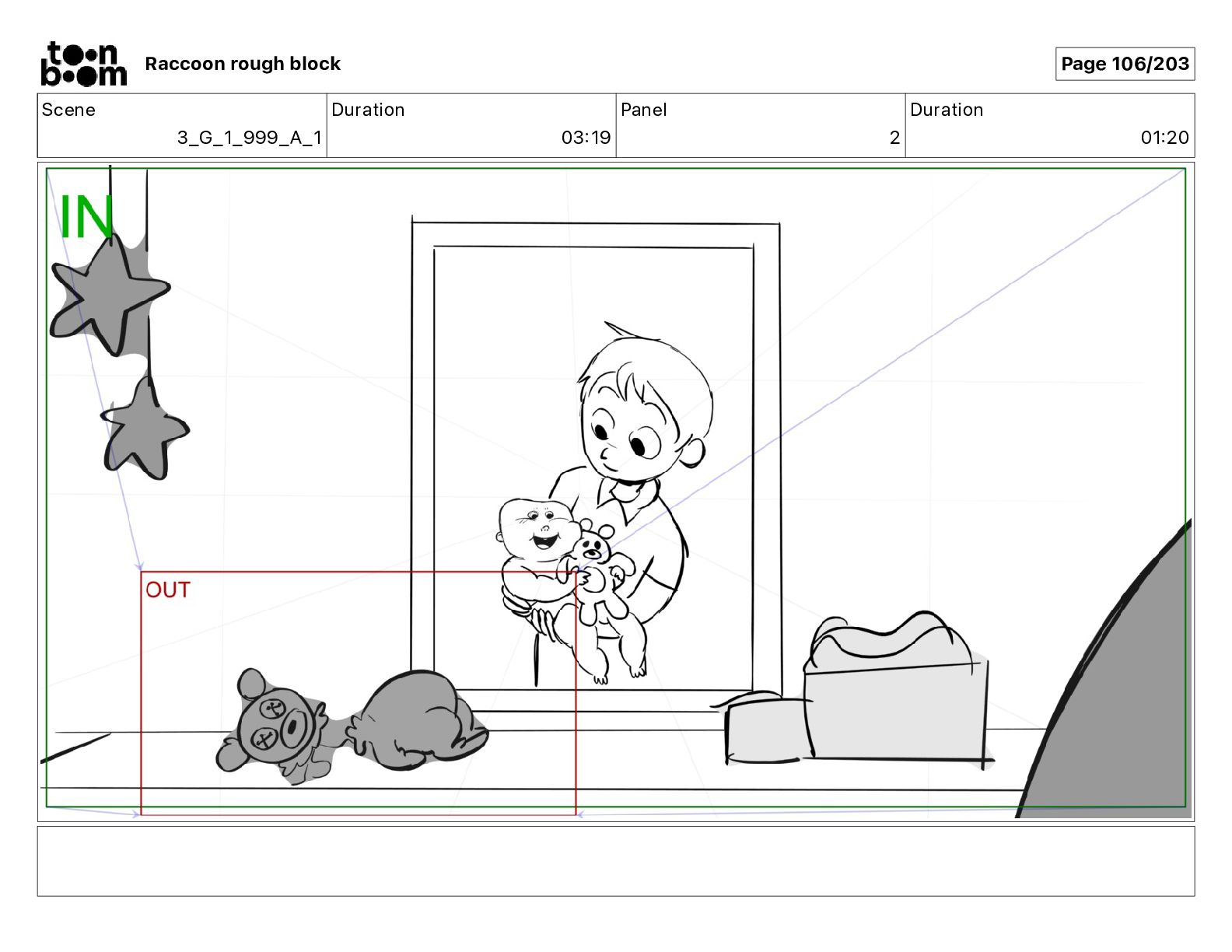 toon boom Raccoon rough block

Page 106/203

| Scene | Duration | Panel | Duration |
|---|---|---|---|
| 3_G_1_999_A_1 | 03:19 | 2 | 01:20 |

IN

OUT