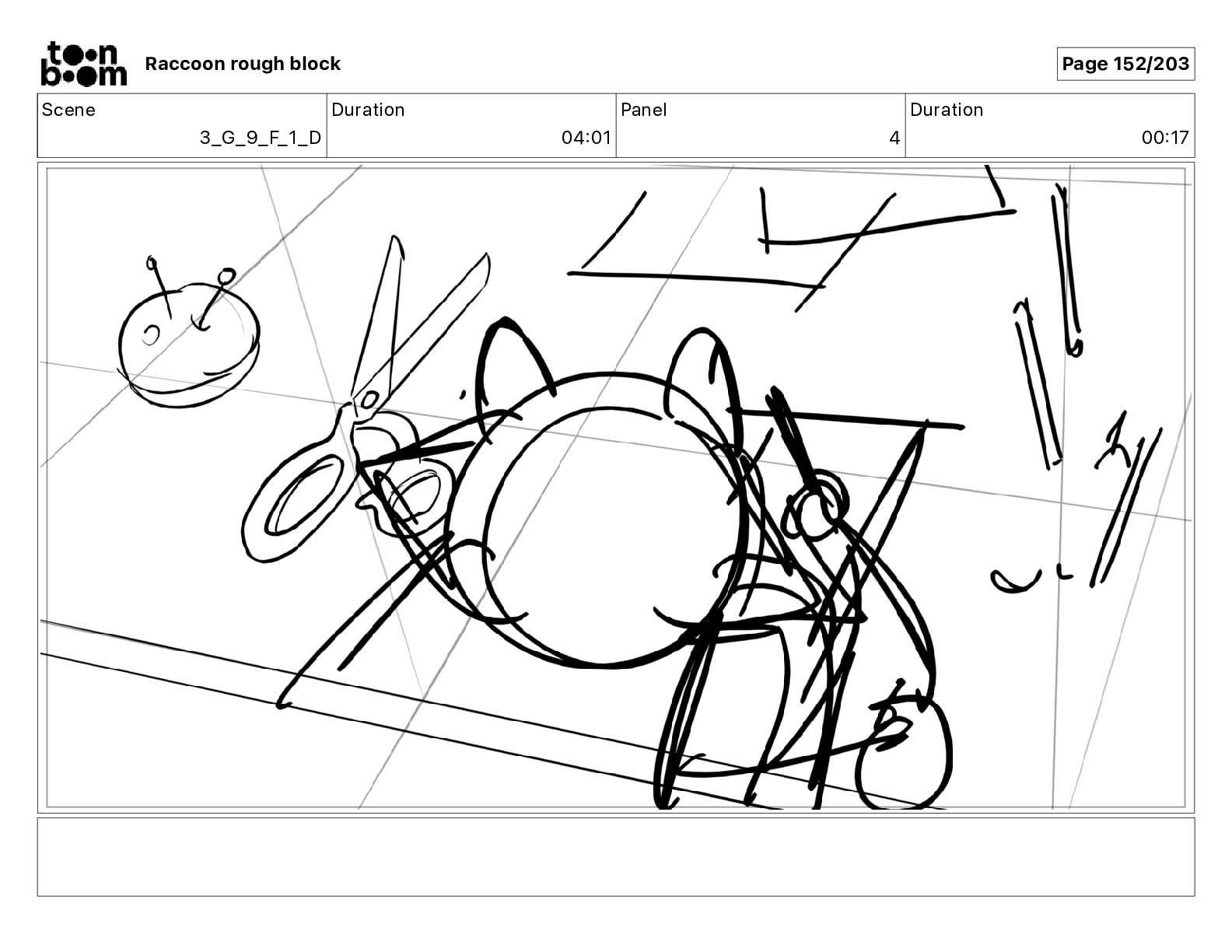 toon boom

Raccoon rough block

Page 152/203

| Scene | Duration | Panel | Duration |
|---|---|---|---|
| 3_G_9_F_1_D | 04:01 | 4 | 00:17 |