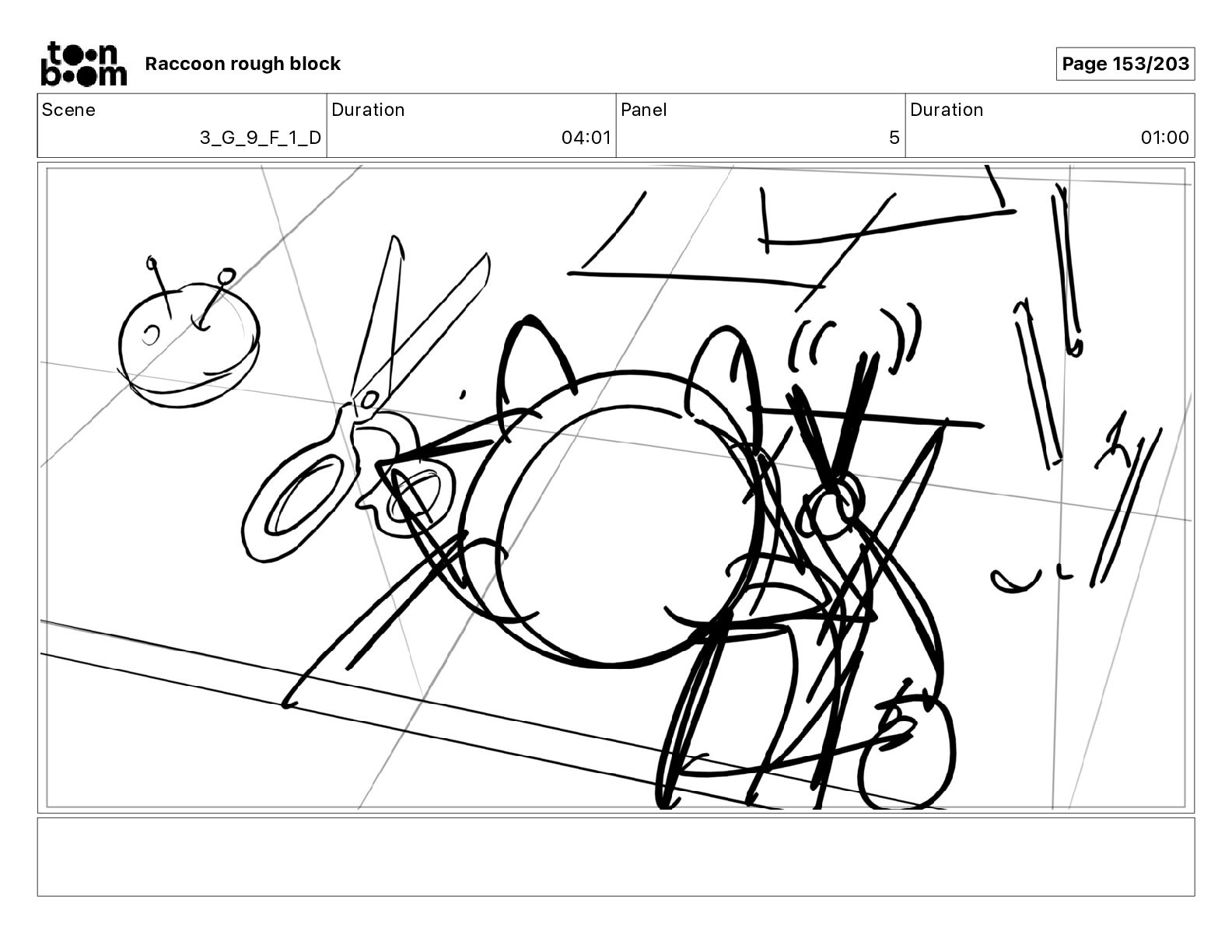 toon boom Raccoon rough block

Page 153/203

| Scene | Duration | Panel | Duration |
|---|---|---|---|
| 3_G_9_F_1_D | 04:01 | 5 | 01:00 |