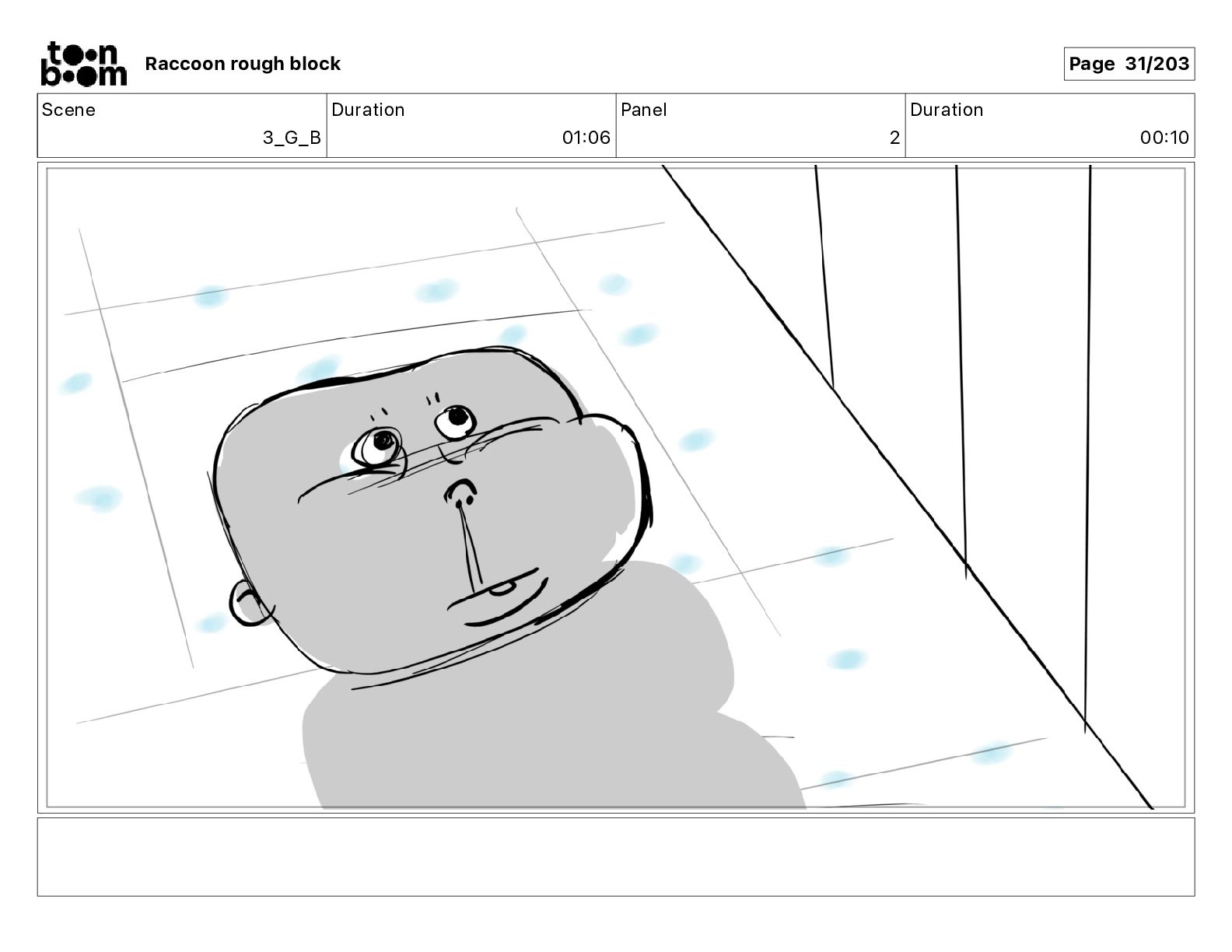 toon boom Raccoon rough block

Page 31/203

| Scene | Duration | Panel | Duration |
|---|---|---|---|
| 3_G_B | 01:06 | 2 | 00:10 |