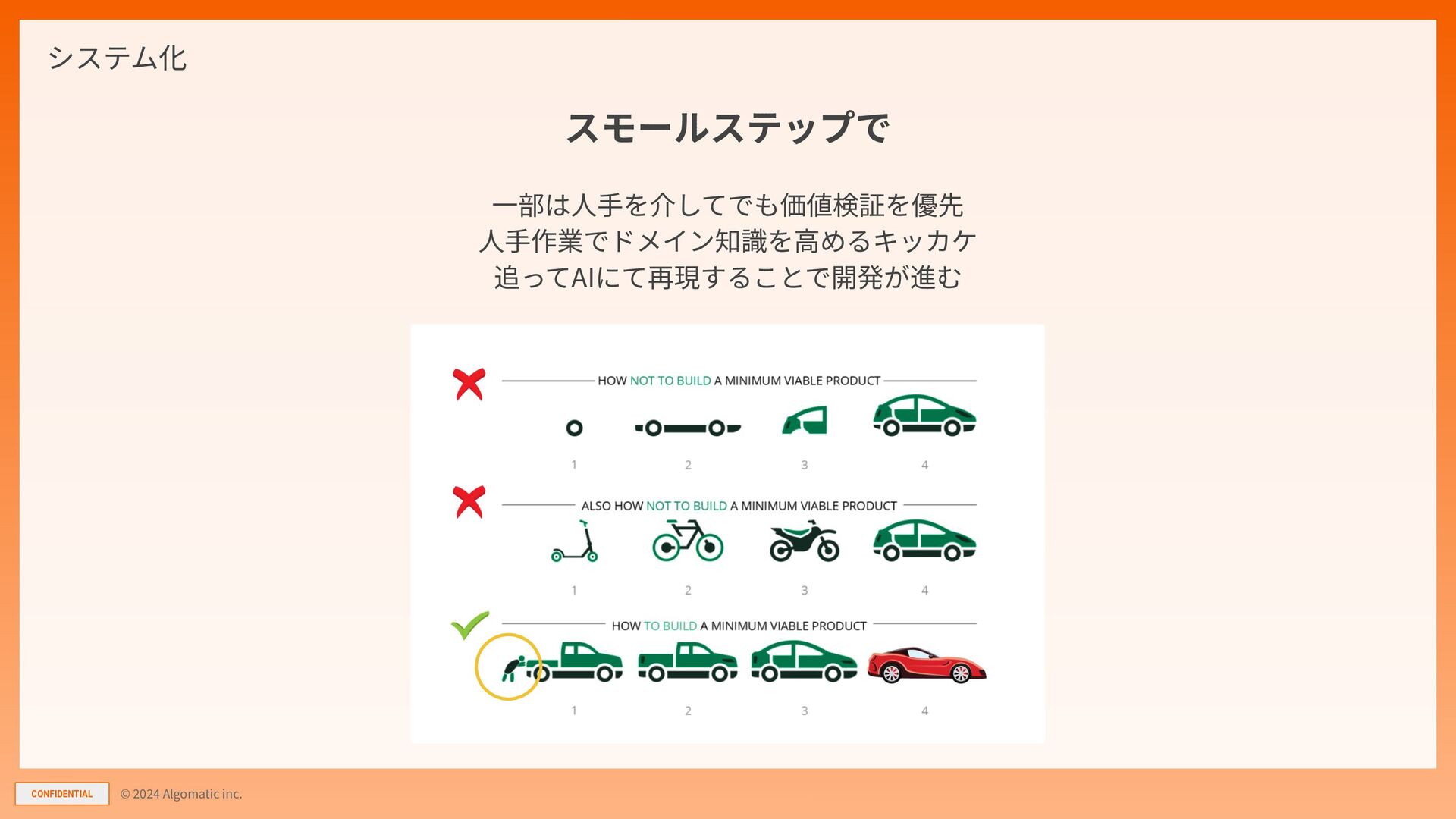 システム化

スモールステップで

一部は人手を介してでも価値検証を優先
人手作業でドメイン知識を高めるキッカケ
追ってAIにて再現することで開発が進む

HOW NOT TO BUILD A MINIMUM VIABLE PRODUCT

1 2 3 4

ALSO HOW NOT TO BUILD A MINIMUM VIABLE PRODUCT

1 2 3 4

HOW TO BUILD A MINIMUM VIABLE PRODUCT

1 2 3 4

CONFIDENTIAL © 2024 Algomatic inc.