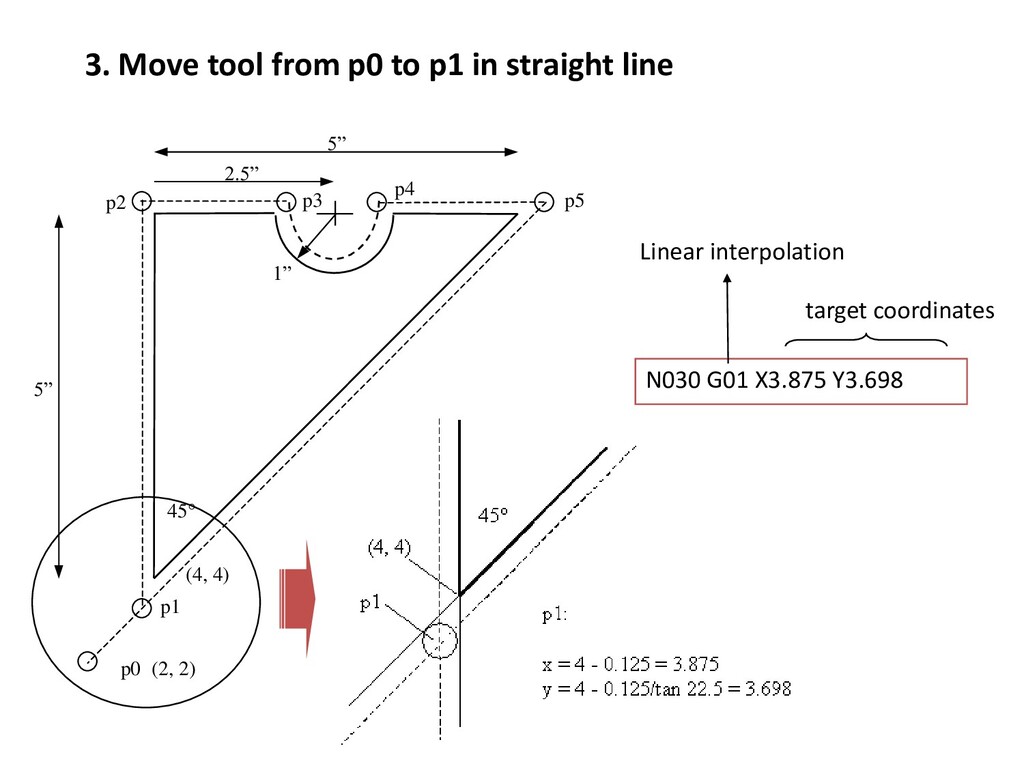 3. Move tool from p0 to p1 in straight line

5”

2.5”

p2

p3

p4

p5

1”

5”

45°

(4, 4)

p1

p0 (2, 2)

Linear interpolation

target coordinates

N030 G01 X3.875 Y3.698

45°

(4, 4)

p1

p1:

x = 4 - 0.125 = 3.875
y = 4 - 0.125/tan 22.5 = 3.698