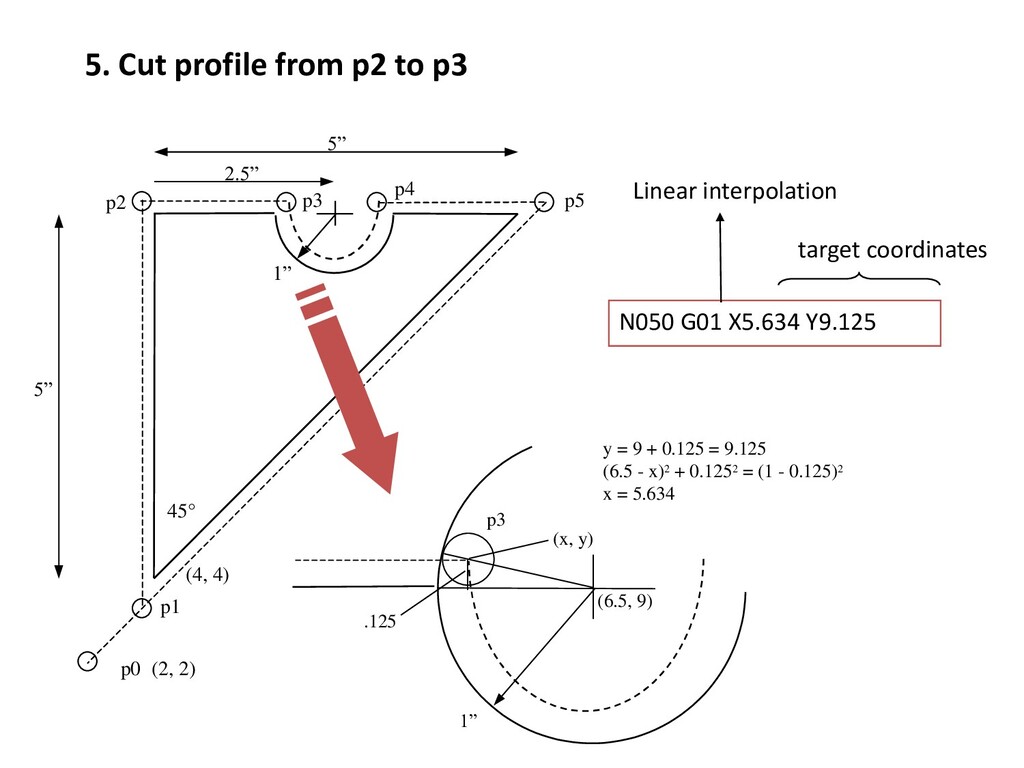 5. Cut profile from p2 to p3

5”

2.5”

p2

p3

p4

p5

1”

5”

45°

(4, 4)

p1

p0 (2, 2)

Linear interpolation

target coordinates

N050 G01 X5.634 Y9.125

y = 9 + 0.125 = 9.125
$(6.5 - x)^2 + 0.125^2 = (1 - 0.125)^2$
x = 5.634

p3

(x, y)

(6.5, 9)

.125

1”