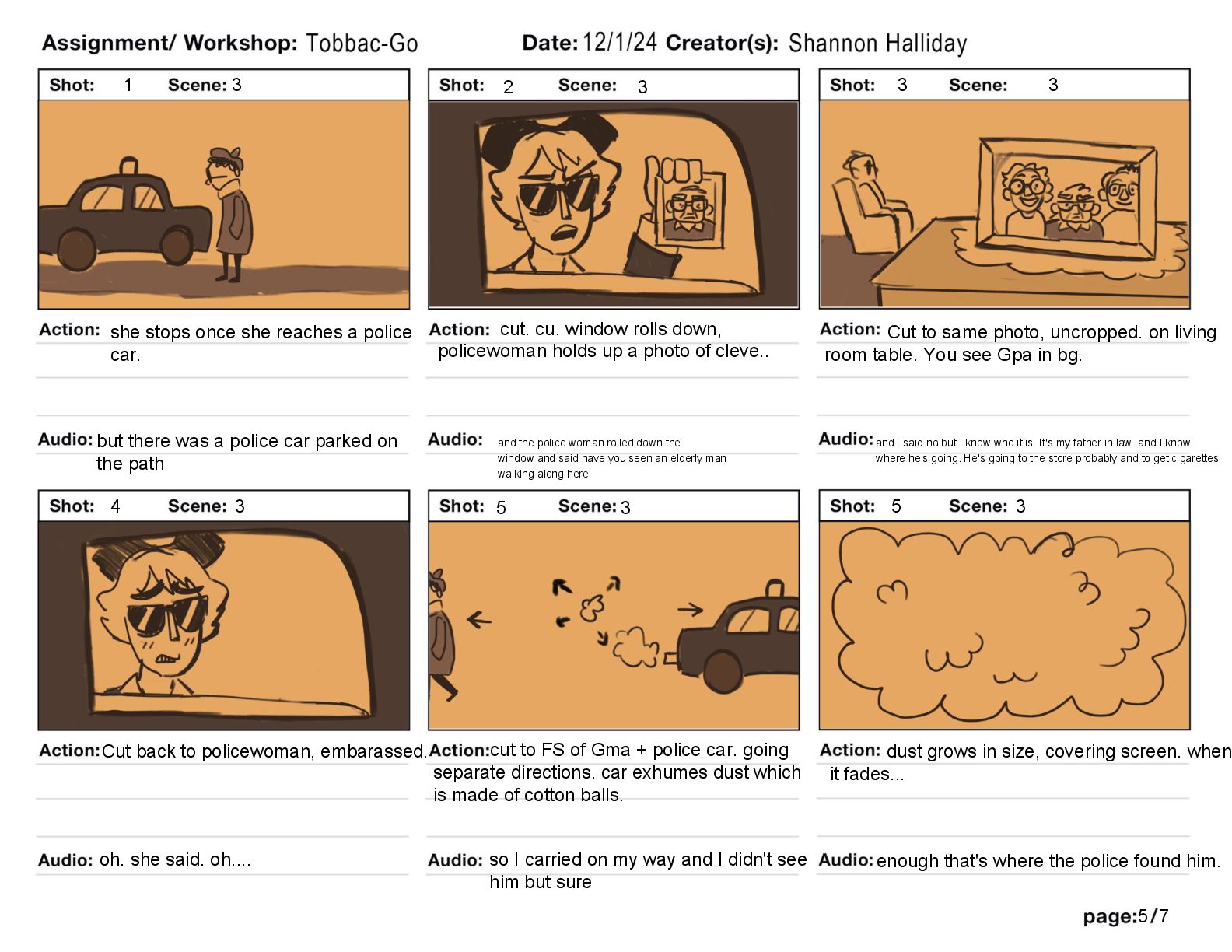 Assignment/ Workshop: Tobbac-Go Date: 12/1/24 Creator(s): Shannon Halliday

Shot: 1 Scene: 3

Action: she stops once she reaches a police car.

Audio: but there was a police car parked on the path

Shot: 2 Scene: 3

Action: cut. cu. window rolls down, policewoman holds up a photo of cleve..

Audio: and the police woman rolled down the window and said have you seen an elderly man walking along here

Shot: 3 Scene: 3

Action: Cut to same photo, uncropped. on living room table. You see Gpa in bg.

Audio: and I said no but I know who it is. It's my father in law. and I know where he's going. He's going to the store probably and to get cigarettes

Shot: 4 Scene: 3

Action: Cut back to policewoman, embarassed.

Audio: oh. she said. oh....

Shot: 5 Scene: 3

Action: cut to FS of Gma + police car. going separate directions. car exhumes dust which is made of cotton balls.

Audio: so I carried on my way and I didn't see him but sure

Shot: 5 Scene: 3

Action: dust grows in size, covering screen. when it fades...

Audio: enough that's where the police found him.

page: 5/7