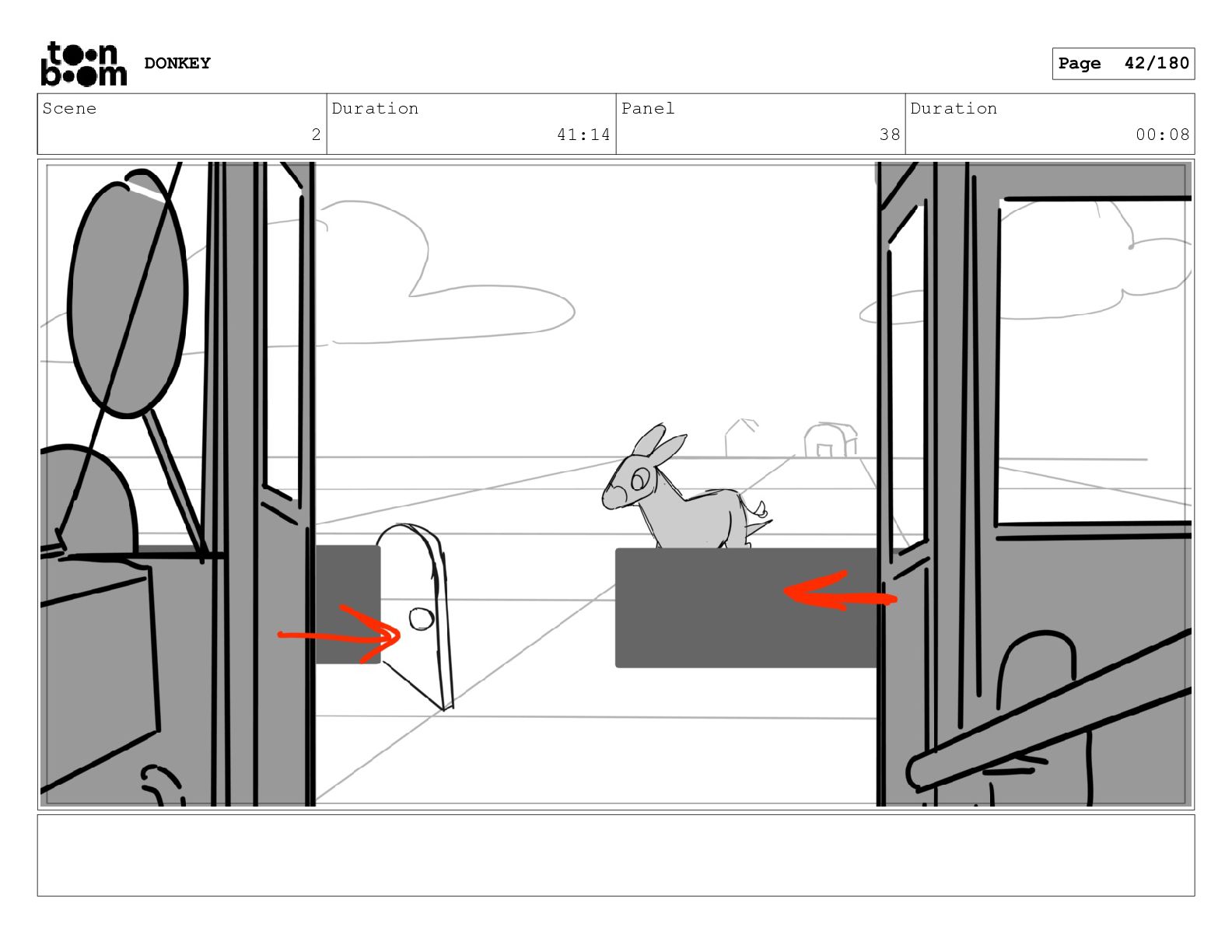 toon boom DONKEY

Page 42/180

| Scene | Duration | Panel | Duration |
|---|---|---|---|
| 2 | 41:14 | 38 | 00:08 |