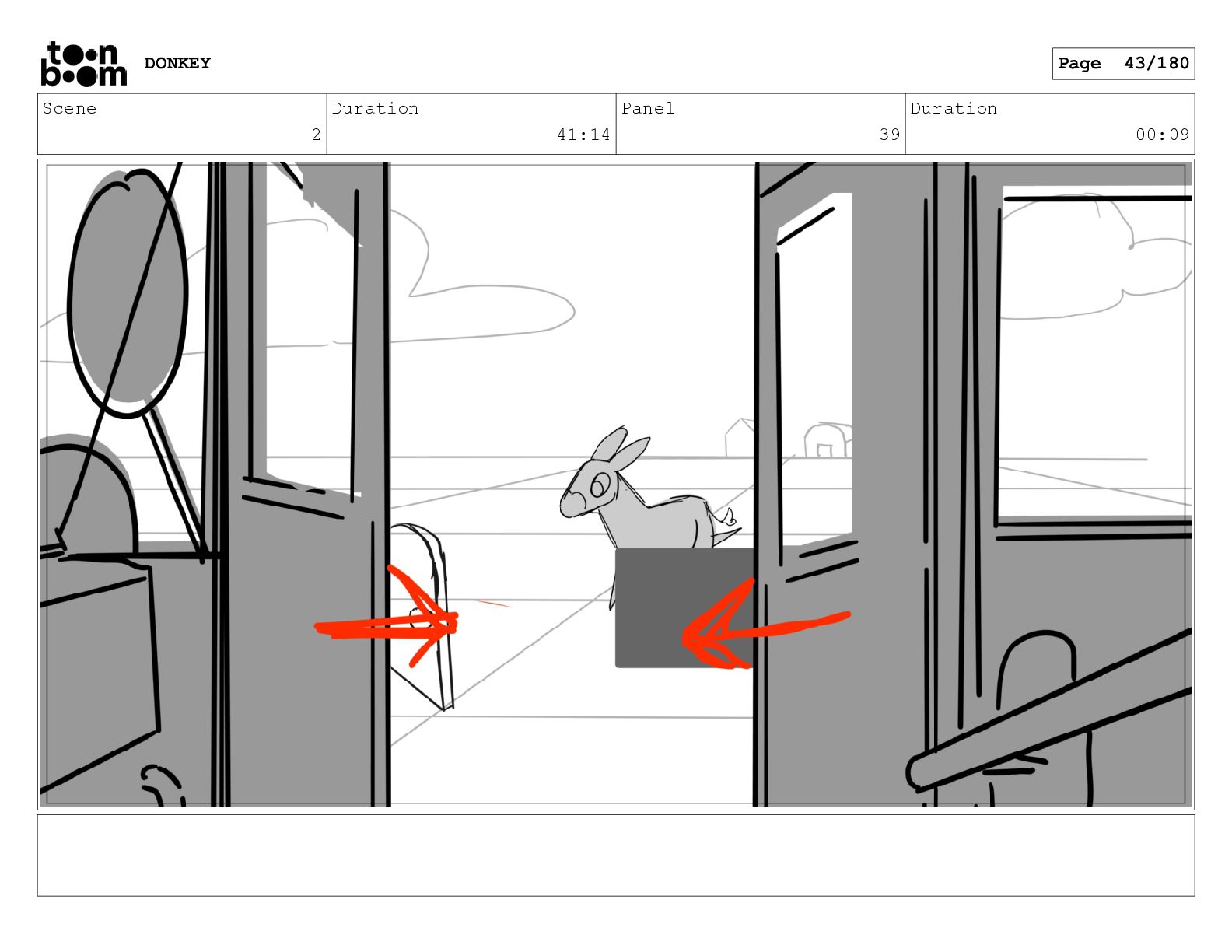 toon boom DONKEY

Page 43/180

| Scene | Duration | Panel | Duration |
|---|---|---|---|
| 2 | 41:14 | 39 | 00:09 |