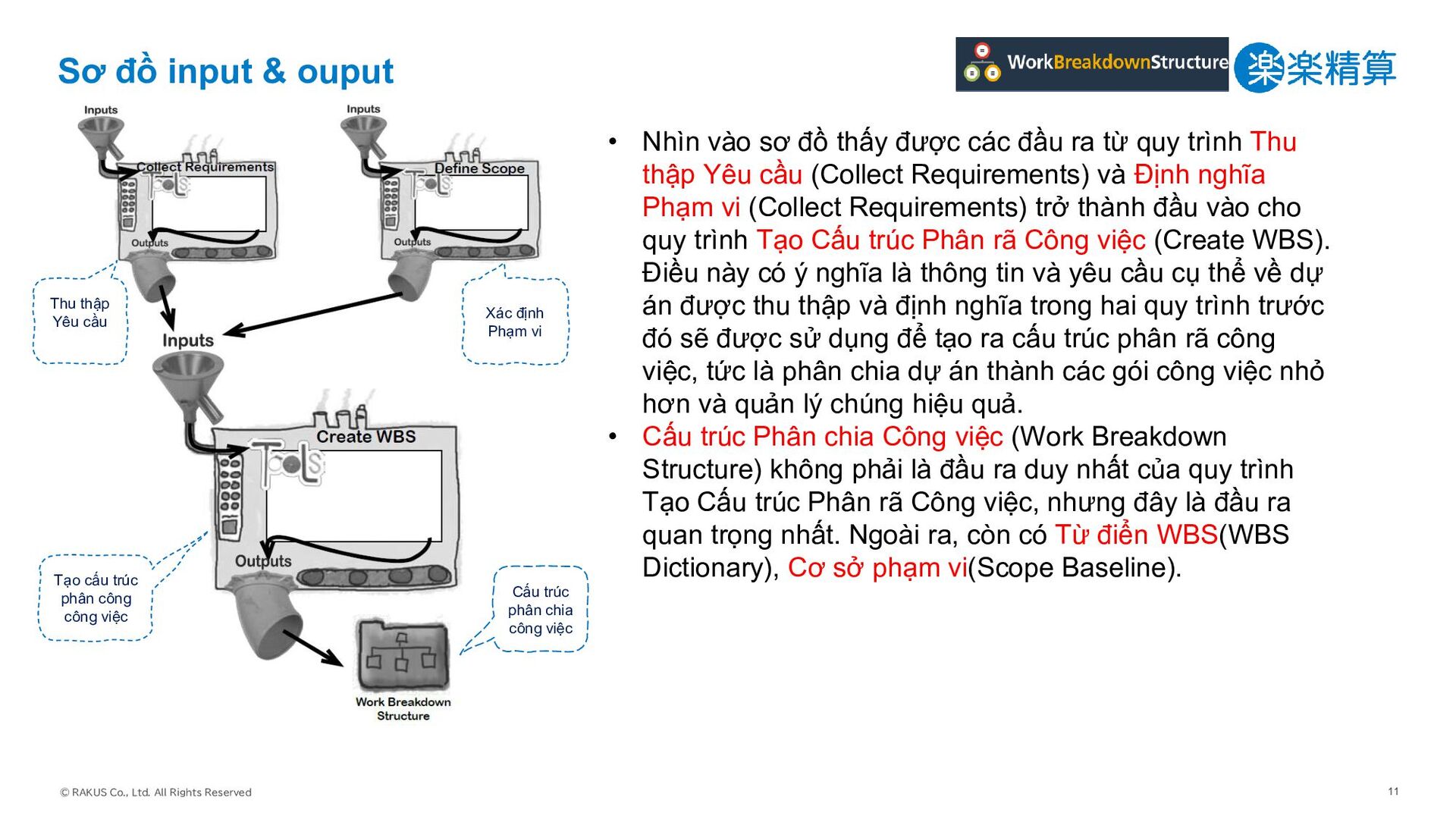 Sơ đồ input & ouput

WorkBreakdownStructure 楽楽精算

Inputs

Collect Requirements

Tools

Outputs

Inputs

Define Scope

Tools

Outputs

Thu thập Yêu cầu

Xác định Phạm vi

Inputs

Create WBS

Tools

Outputs

Tạo cấu trúc phân công công việc

Cấu trúc phân chia công việc

Work Breakdown Structure

• Nhìn vào sơ đồ thấy được các đầu ra từ quy trình Thu thập Yêu cầu (Collect Requirements) và Định nghĩa Phạm vi (Collect Requirements) trở thành đầu vào cho quy trình Tạo Cấu trúc Phân rã Công việc (Create WBS). Điều này có ý nghĩa là thông tin và yêu cầu cụ thể về dự án được thu thập và định nghĩa trong hai quy trình trước đó sẽ được sử dụng để tạo ra cấu trúc phân rã công việc, tức là phân chia dự án thành các gói công việc nhỏ hơn và quản lý chúng hiệu quả.

• Cấu trúc Phân chia Công việc (Work Breakdown Structure) không phải là đầu ra duy nhất của quy trình Tạo Cấu trúc Phân rã Công việc, nhưng đây là đầu ra quan trọng nhất. Ngoài ra, còn có Từ điển WBS(WBS Dictionary), Cơ sở phạm vi(Scope Baseline).

© RAKUS Co., Ltd. All Rights Reserved

11