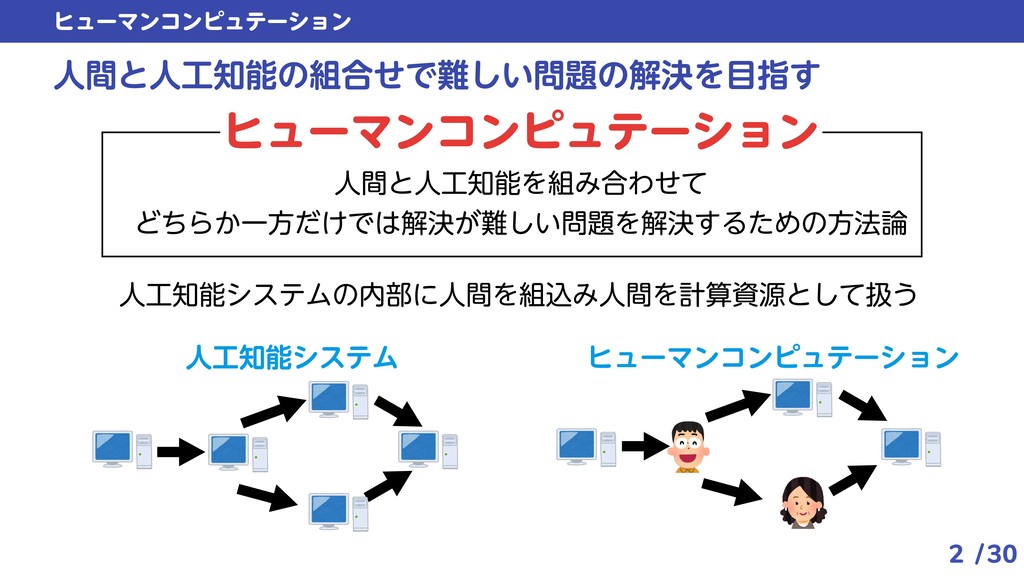 ヒューマンコンピュテーション

人間と人工知能の組合せで難しい問題の解決を目指す

ヒューマンコンピュテーション

人間と人工知能を組み合わせて
どちらか一方だけでは解決が難しい問題を解決するための方法論

人工知能システムの内部に人間を組込み人間を計算資源として扱う

人工知能システム

ヒューマンコンピュテーション

2 /30