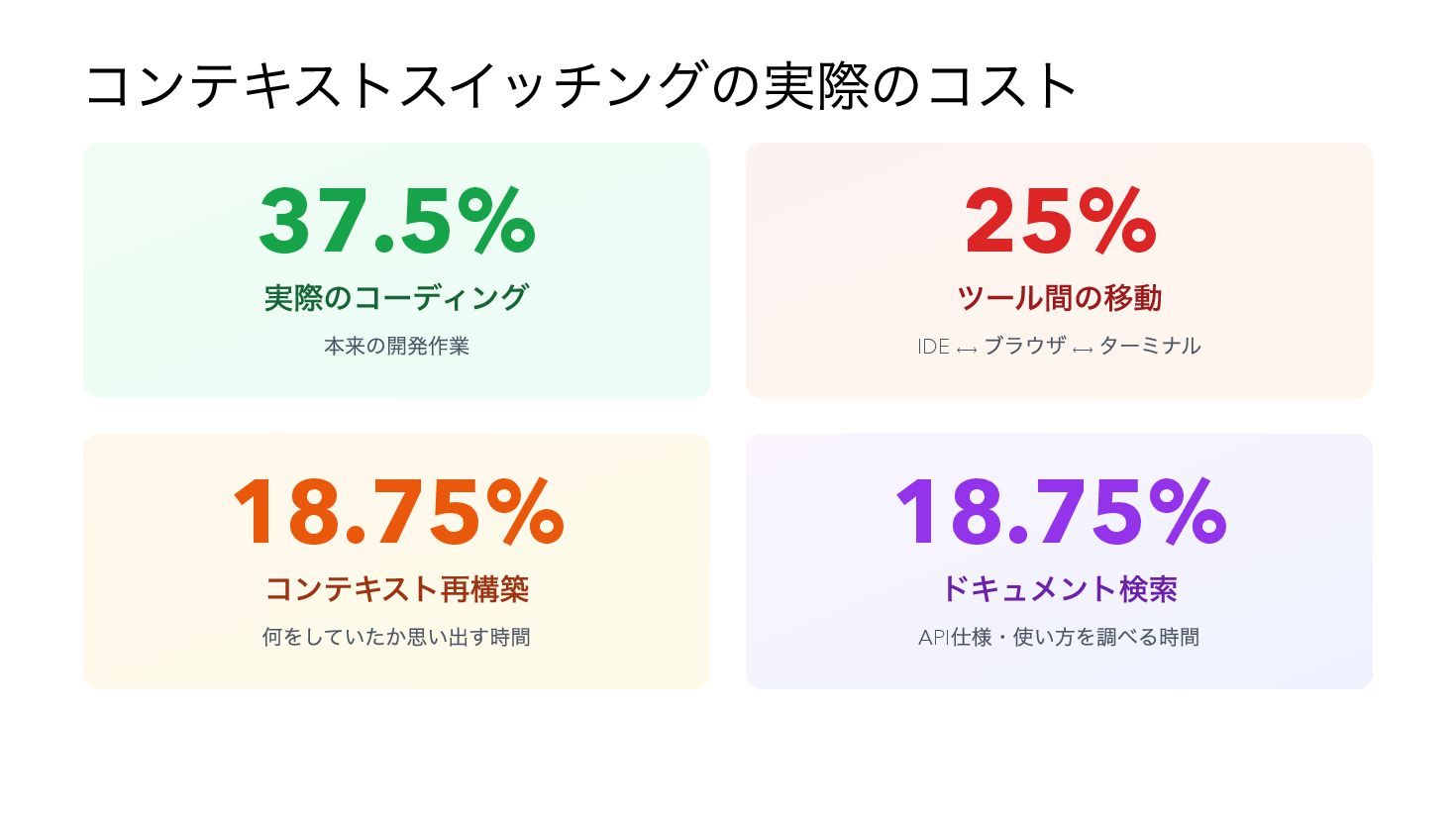 コンテキストスイッチングの実際のコスト

37.5%

実際のコーディング

本来の開発作業

25%

ツール間の移動

IDE ⟷ ブラウザ ⟷ ターミナル

18.75%

コンテキスト再構築

何をしていたか思い出す時間

18.75%

ドキュメント検索

API仕様・使い方を調べる時間