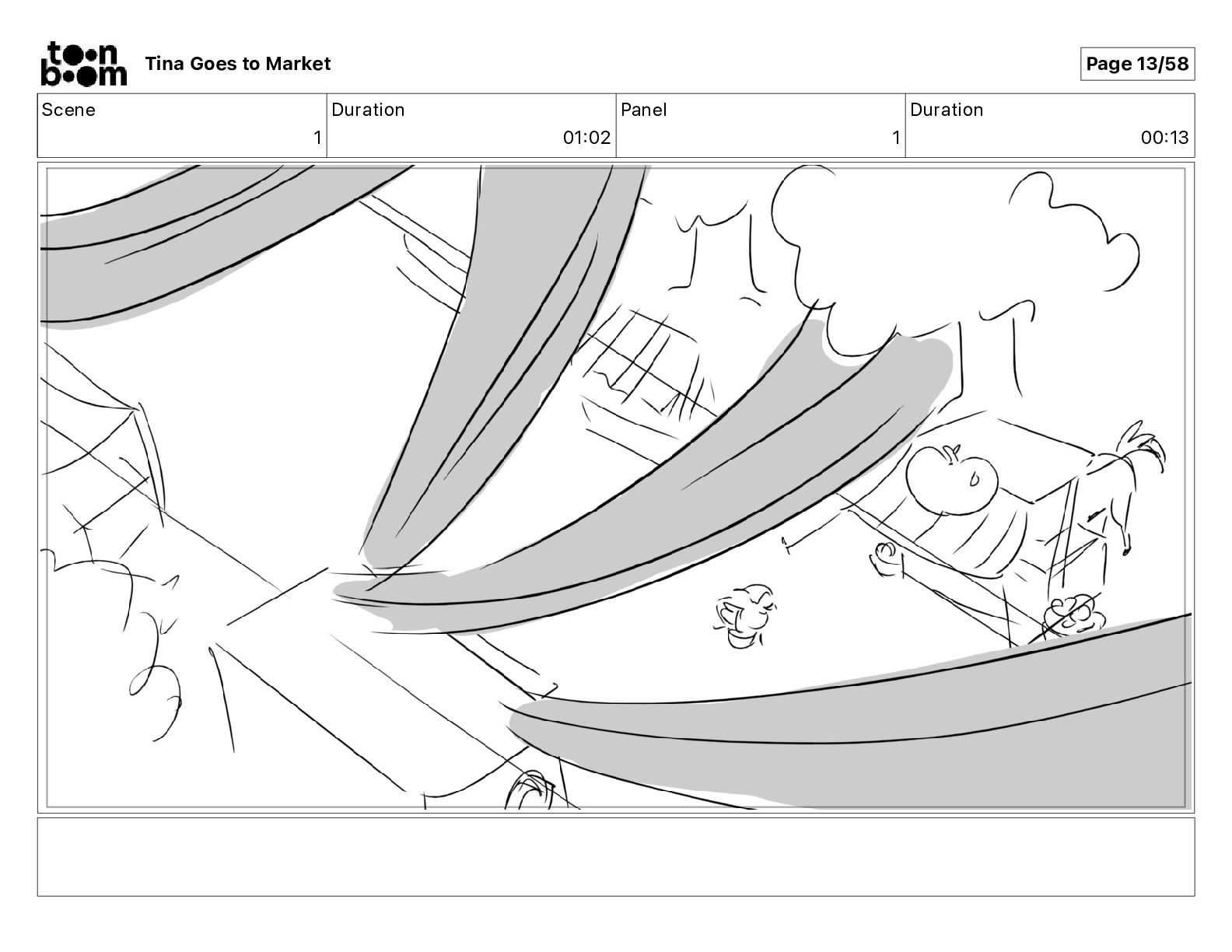 toon boom Tina Goes to Market

Page 13/58

| Scene | Duration | Panel | Duration |
|---|---|---|---|
| 1 | 01:02 | 1 | 00:13 |