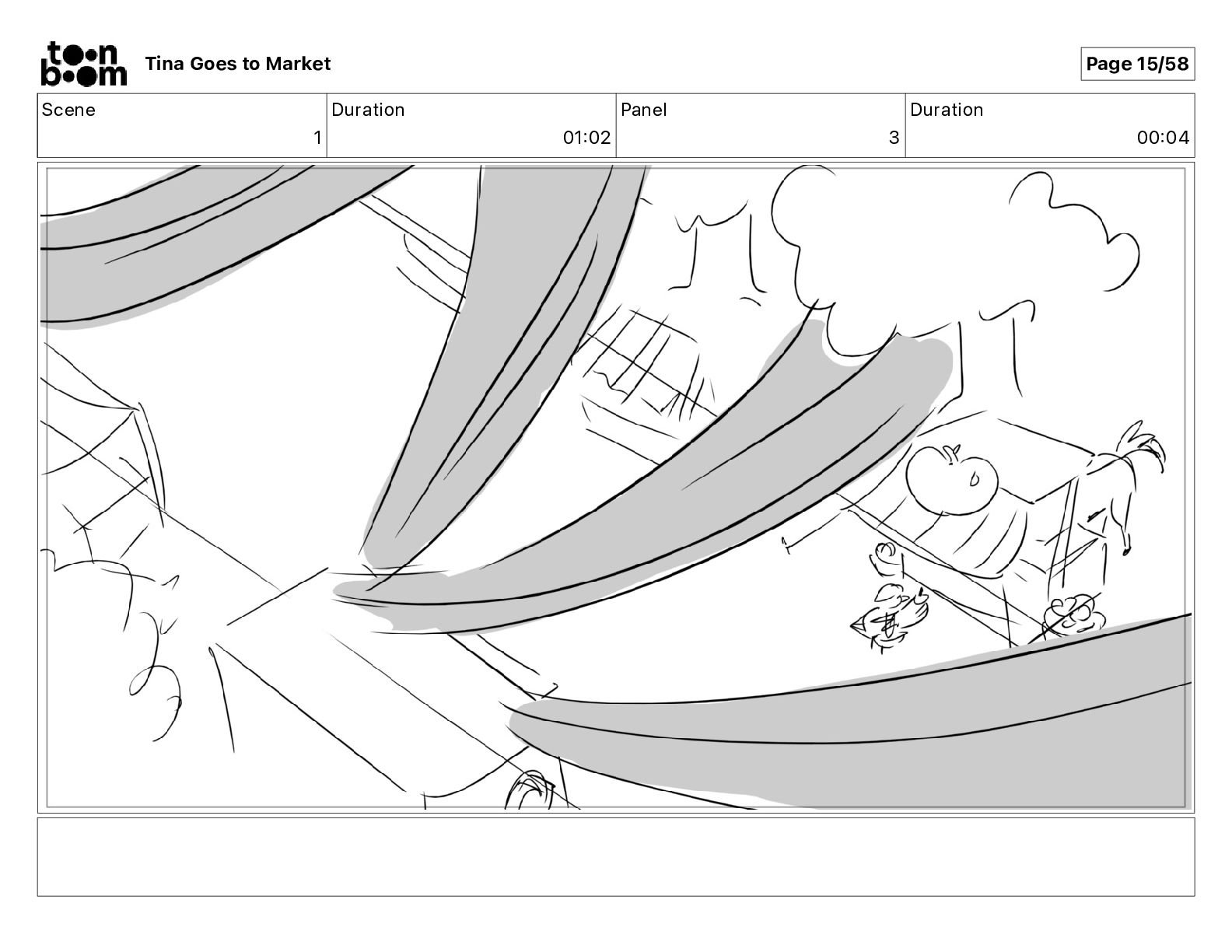 toon boom Tina Goes to Market

Page 15/58

| Scene | Duration | Panel | Duration |
|---|---|---|---|
| 1 | 01:02 | 3 | 00:04 |