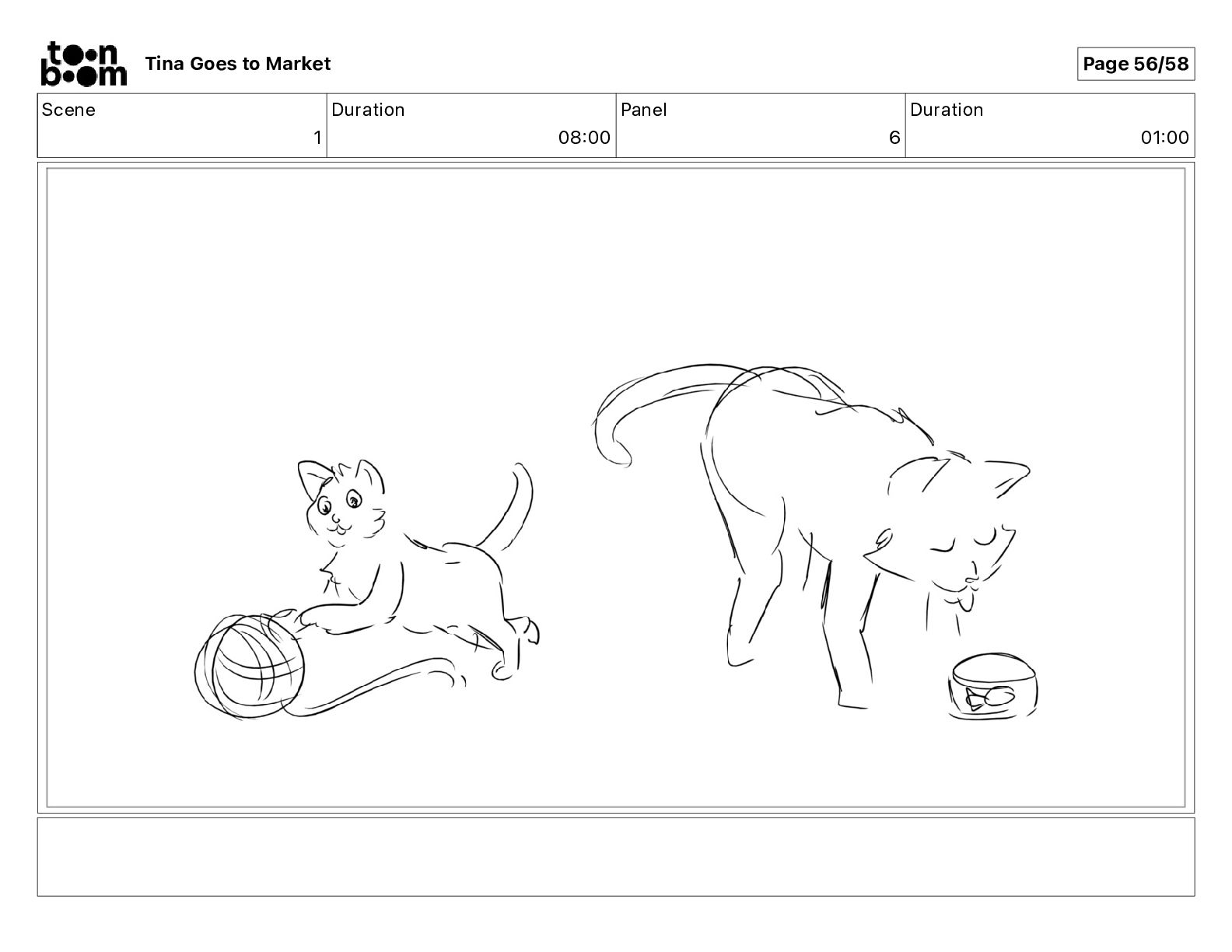 toon boom Tina Goes to Market

Page 56/58

| Scene | Duration | Panel | Duration |
|---|---|---|---|
| 1 | 08:00 | 6 | 01:00 |