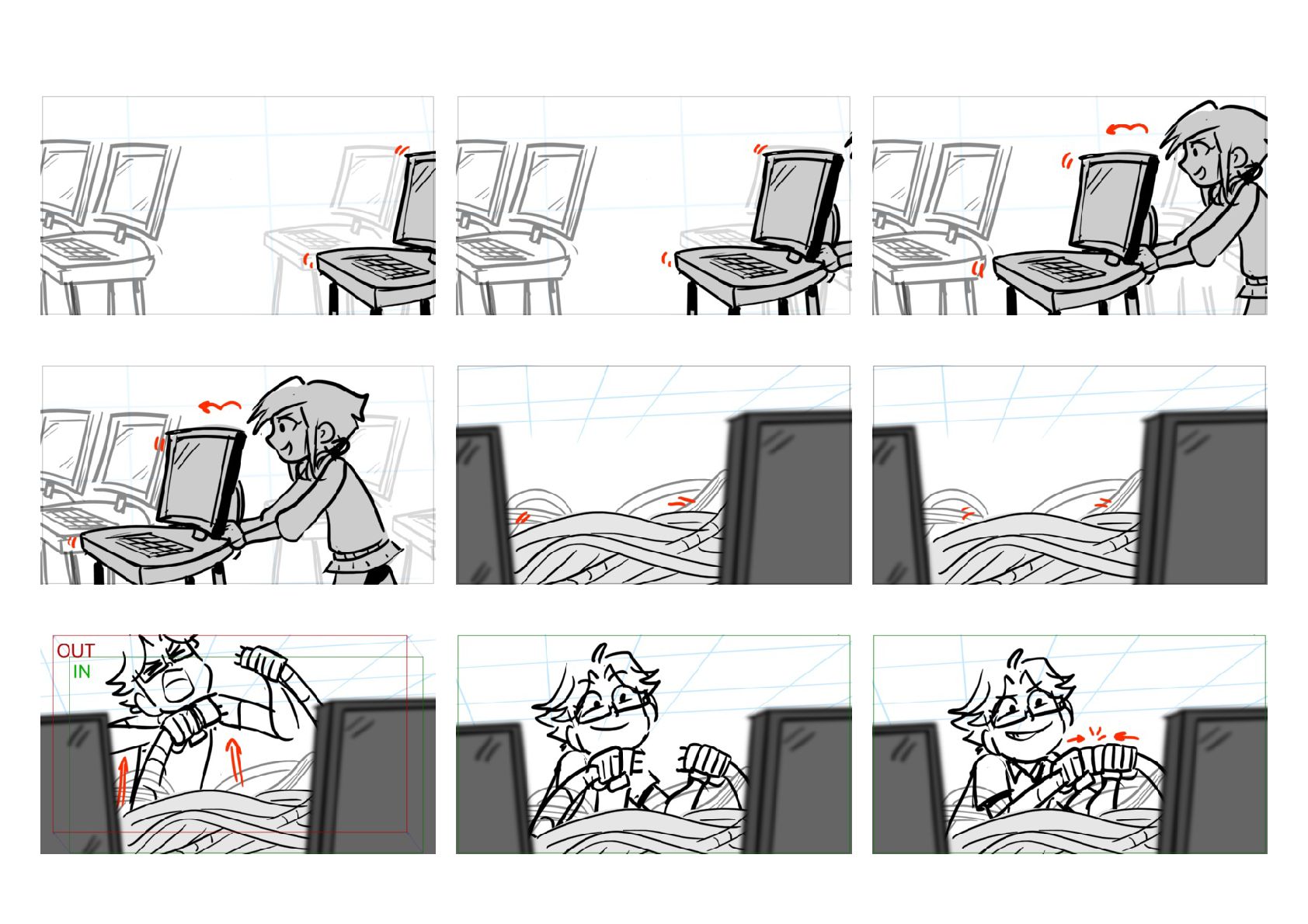 OUT
IN