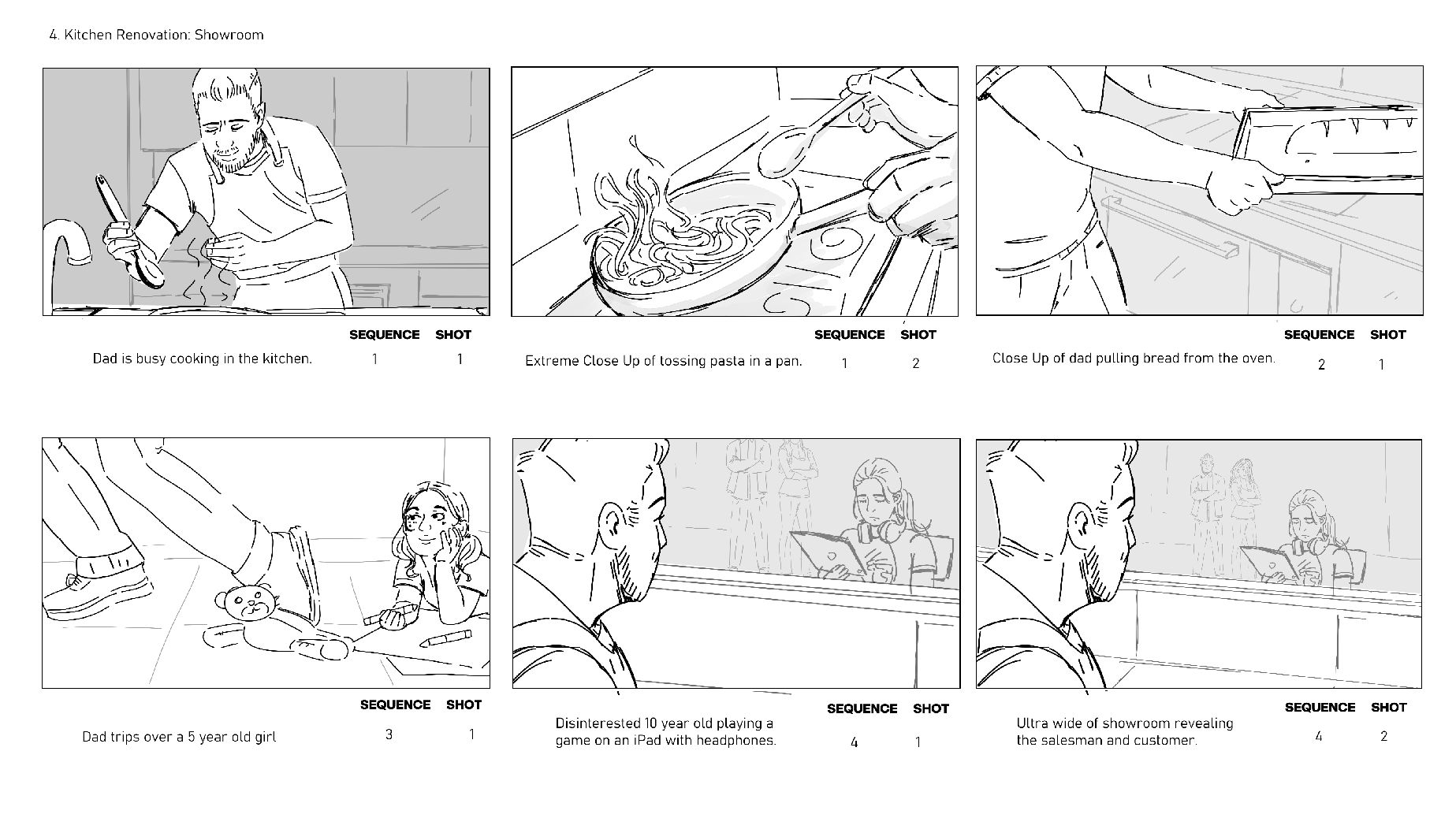 4. Kitchen Renovation: Showroom

SEQUENCE SHOT
Dad is busy cooking in the kitchen. 1 1

SEQUENCE SHOT
Extreme Close Up of tossing pasta in a pan. 1 2

SEQUENCE SHOT
Close Up of dad pulling bread from the oven. 2 1

SEQUENCE SHOT
Dad trips over a 5 year old girl 3 1

SEQUENCE SHOT
Disinterested 10 year old playing a game on an iPad with headphones. 4 1

SEQUENCE SHOT
Ultra wide of showroom revealing the salesman and customer. 4 2