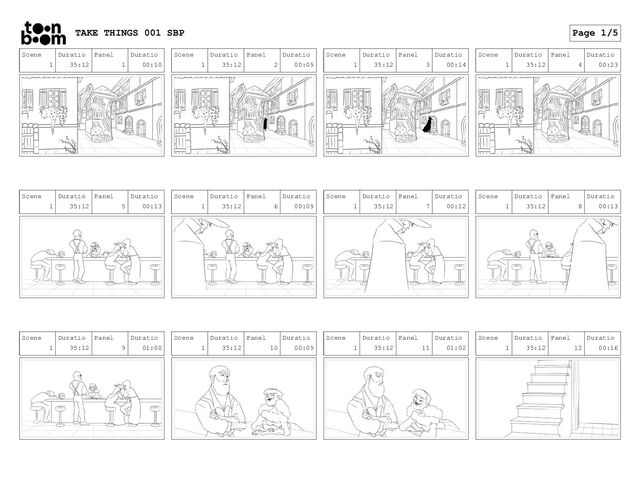 toon boom TAKE THINGS 001 SBP

Page 1/5

| Scene | Duratio | Panel | Duratio |
|---|---|---|---|
| 1 | 35:12 | 1 | 00:10 |

| Scene | Duratio | Panel | Duratio |
|---|---|---|---|
| 1 | 35:12 | 2 | 00:05 |

| Scene | Duratio | Panel | Duratio |
|---|---|---|---|
| 1 | 35:12 | 3 | 00:14 |

| Scene | Duratio | Panel | Duratio |
|---|---|---|---|
| 1 | 35:12 | 4 | 00:23 |

| Scene | Duratio | Panel | Duratio |
|---|---|---|---|
| 1 | 35:12 | 5 | 00:13 |

| Scene | Duratio | Panel | Duratio |
|---|---|---|---|
| 1 | 35:12 | 6 | 00:09 |

| Scene | Duratio | Panel | Duratio |
|---|---|---|---|
| 1 | 35:12 | 7 | 00:12 |

| Scene | Duratio | Panel | Duratio |
|---|---|---|---|
| 1 | 35:12 | 8 | 00:13 |

| Scene | Duratio | Panel | Duratio |
|---|---|---|---|
| 1 | 35:12 | 9 | 01:00 |

| Scene | Duratio | Panel | Duratio |
|---|---|---|---|
| 1 | 35:12 | 10 | 00:09 |

| Scene | Duratio | Panel | Duratio |
|---|---|---|---|
| 1 | 35:12 | 11 | 01:02 |

| Scene | Duratio | Panel | Duratio |
|---|---|---|---|
| 1 | 35:12 | 12 | 00:16 |