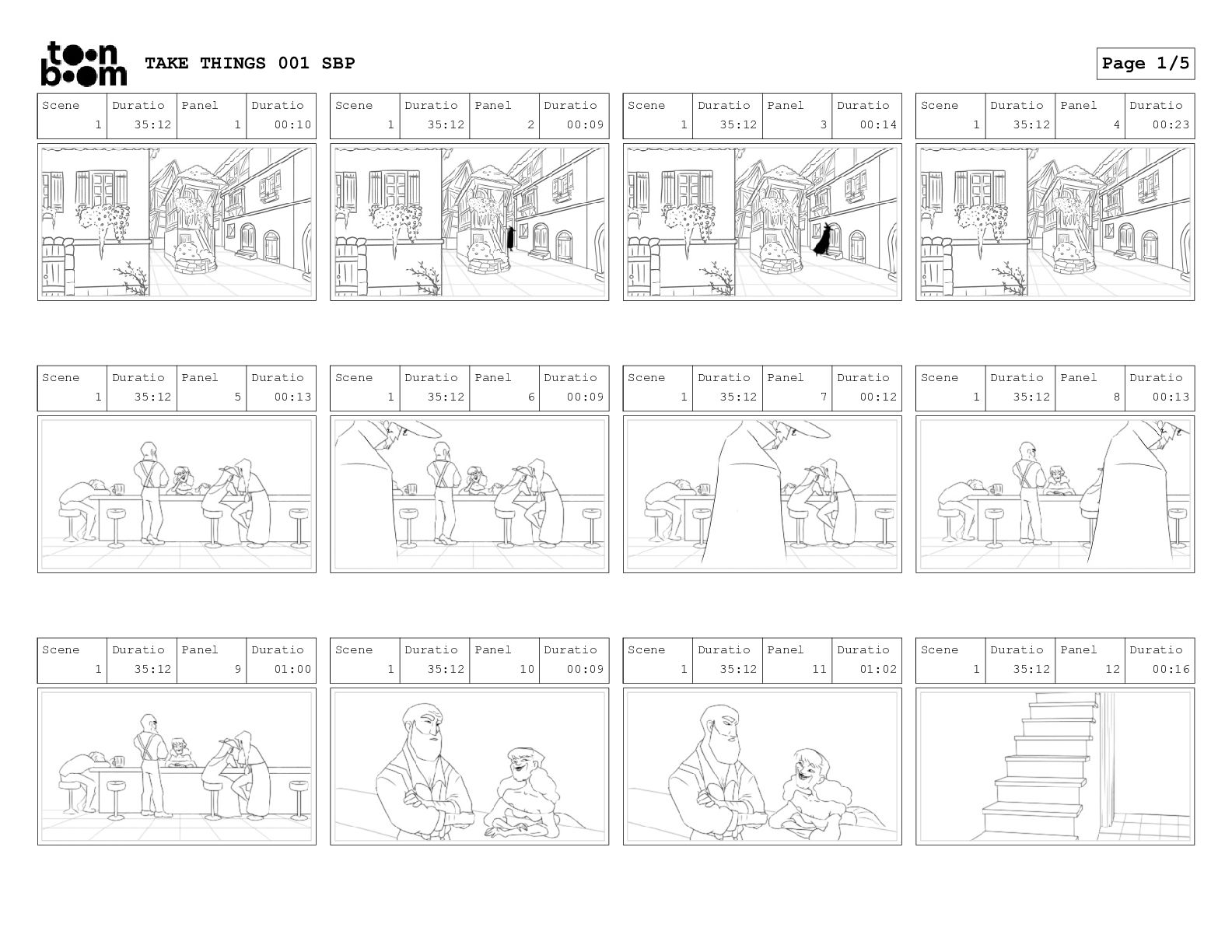 toon boom TAKE THINGS 001 SBP

Page 1/5

| Scene | Duratio | Panel | Duratio |
|---|---|---|---|
| 1 | 35:12 | 1 | 00:10 |

| Scene | Duratio | Panel | Duratio |
|---|---|---|---|
| 1 | 35:12 | 2 | 00:09 |

| Scene | Duratio | Panel | Duratio |
|---|---|---|---|
| 1 | 35:12 | 3 | 00:14 |

| Scene | Duratio | Panel | Duratio |
|---|---|---|---|
| 1 | 35:12 | 4 | 00:23 |

| Scene | Duratio | Panel | Duratio |
|---|---|---|---|
| 1 | 35:12 | 5 | 00:13 |

| Scene | Duratio | Panel | Duratio |
|---|---|---|---|
| 1 | 35:12 | 6 | 00:09 |

| Scene | Duratio | Panel | Duratio |
|---|---|---|---|
| 1 | 35:12 | 7 | 00:12 |

| Scene | Duratio | Panel | Duratio |
|---|---|---|---|
| 1 | 35:12 | 8 | 00:13 |

| Scene | Duratio | Panel | Duratio |
|---|---|---|---|
| 1 | 35:12 | 9 | 01:00 |

| Scene | Duratio | Panel | Duratio |
|---|---|---|---|
| 1 | 35:12 | 10 | 00:09 |

| Scene | Duratio | Panel | Duratio |
|---|---|---|---|
| 1 | 35:12 | 11 | 01:02 |

| Scene | Duratio | Panel | Duratio |
|---|---|---|---|
| 1 | 35:12 | 12 | 00:16 |