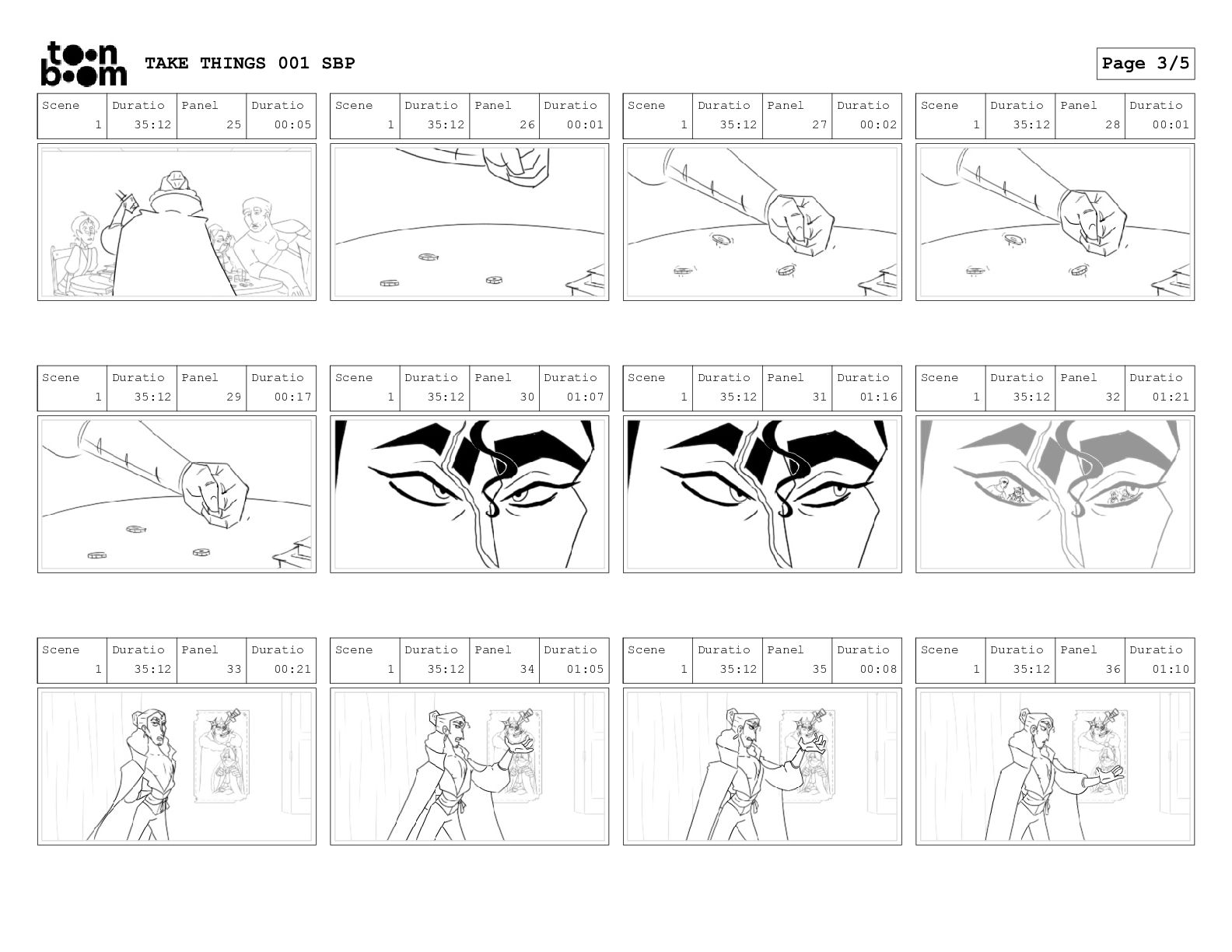 toon boom TAKE THINGS 001 SBP

Page 3/5

| Scene | Duratio | Panel | Duratio |
|---|---|---|---|
| 1 | 35:12 | 25 | 00:05 |

| Scene | Duratio | Panel | Duratio |
|---|---|---|---|
| 1 | 35:12 | 26 | 00:01 |

| Scene | Duratio | Panel | Duratio |
|---|---|---|---|
| 1 | 35:12 | 27 | 00:02 |

| Scene | Duratio | Panel | Duratio |
|---|---|---|---|
| 1 | 35:12 | 28 | 00:01 |

| Scene | Duratio | Panel | Duratio |
|---|---|---|---|
| 1 | 35:12 | 29 | 00:17 |

| Scene | Duratio | Panel | Duratio |
|---|---|---|---|
| 1 | 35:12 | 30 | 01:07 |

| Scene | Duratio | Panel | Duratio |
|---|---|---|---|
| 1 | 35:12 | 31 | 01:16 |

| Scene | Duratio | Panel | Duratio |
|---|---|---|---|
| 1 | 35:12 | 32 | 01:21 |

| Scene | Duratio | Panel | Duratio |
|---|---|---|---|
| 1 | 35:12 | 33 | 00:21 |

| Scene | Duratio | Panel | Duratio |
|---|---|---|---|
| 1 | 35:12 | 34 | 01:05 |

| Scene | Duratio | Panel | Duratio |
|---|---|---|---|
| 1 | 35:12 | 35 | 00:08 |

| Scene | Duratio | Panel | Duratio |
|---|---|---|---|
| 1 | 35:12 | 36 | 01:10 |